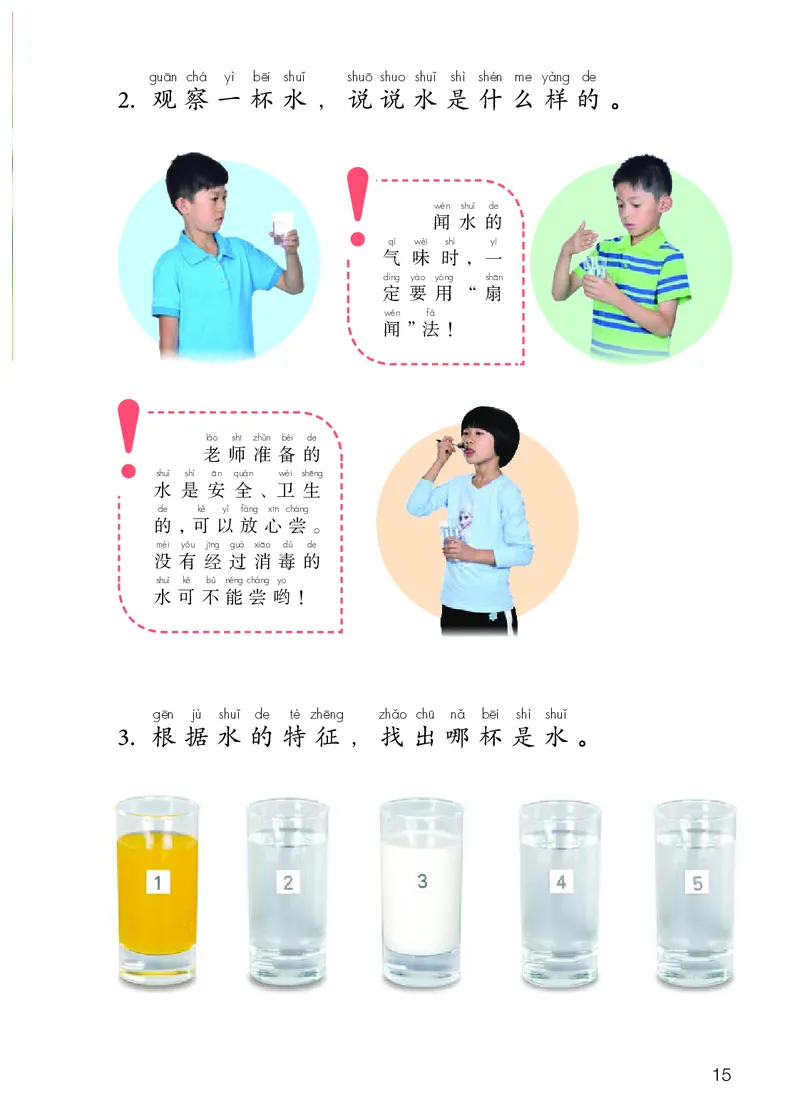 guān chá yì bēi shuǐ shuō shuo shuǐ shì shén me yàng de
2. 观察一杯水，说说水是什么样的。

wén shuǐ de
闻水的
qì wèi shí yí
气味时，一
dìng yào yòng shān
定要用“扇
wén fǎ
闻”法！

lǎo shī zhǔn bèi de
老师准备的
shuǐ shì ān quán wèi shēng
水是安全、卫生
de kě yǐ fàng xīn cháng
的，可以放心尝。
méi yǒu jīng guò xiāo dú de
没有经过消毒的
shuǐ kě bù néng cháng yo
水可不能尝哟！

gēn jù shuǐ de tè zhēng zhǎo chū nǎ bēi shì shuǐ
3. 根据水的特征，找出哪杯是水。

1
2
3
4
5

15