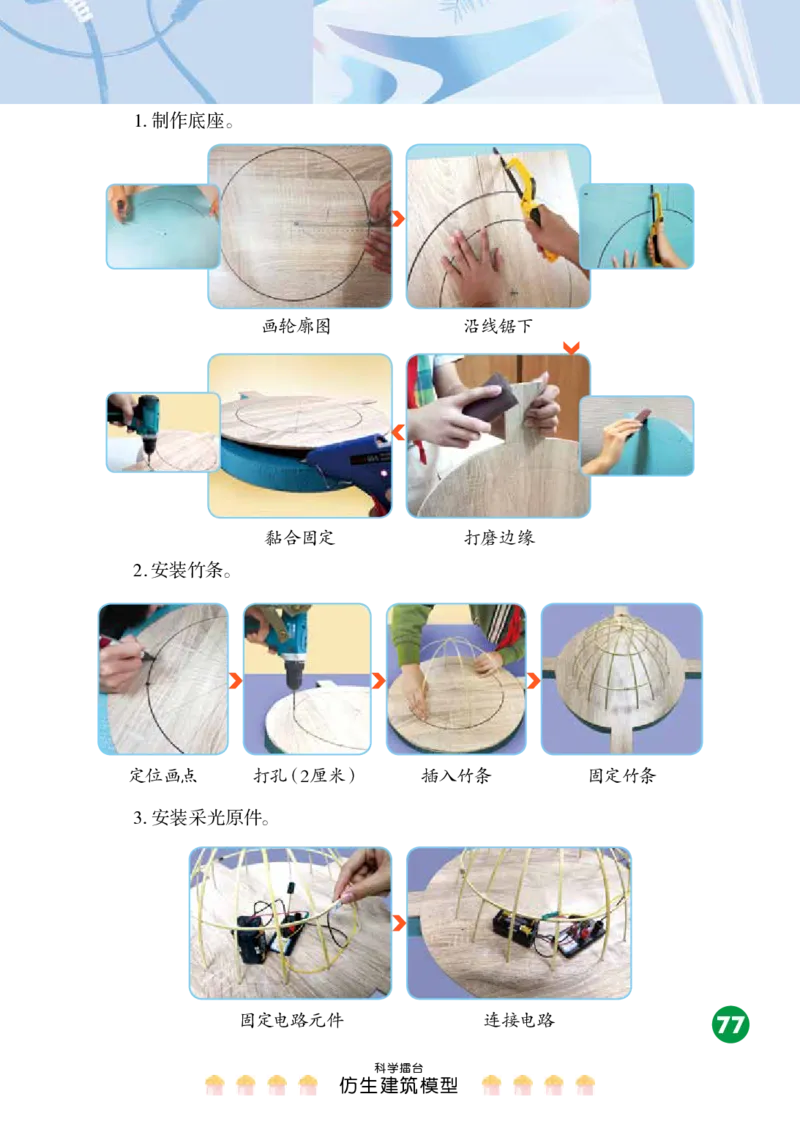 1. 制作底座。

画轮廓图

沿线锯下

黏合固定

打磨边缘

2. 安装竹条。

定位画点

打孔（2厘米）

插入竹条

固定竹条

3. 安装采光原件。

固定电路元件

连接电路

77

科学擂台

仿生建筑模型