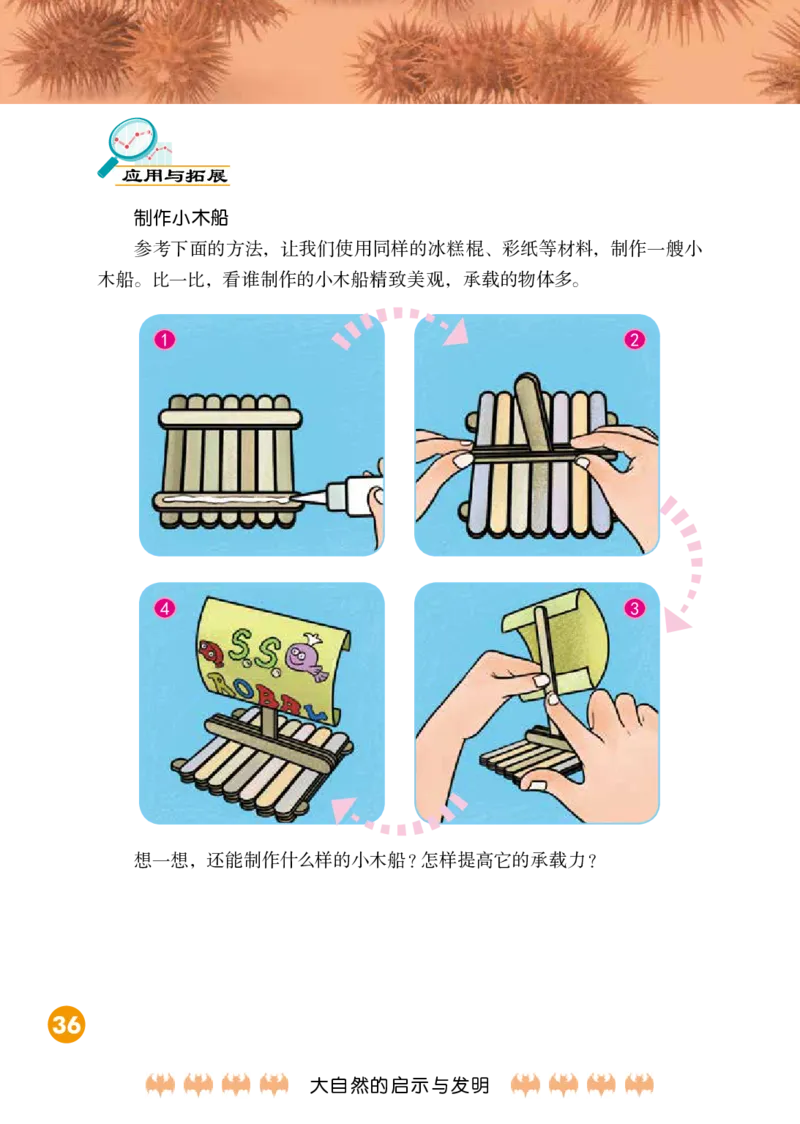 应用与拓展

制作小木船

参考下面的方法，让我们使用同样的冰糕棍、彩纸等材料，制作一艘小木船。比一比，看谁制作的小木船精致美观，承载的物体多。

1

2

4

S.S.

BOBBY

3

想一想，还能制作什么样的小木船？怎样提高它的承载力？

36

大自然的启示与发明