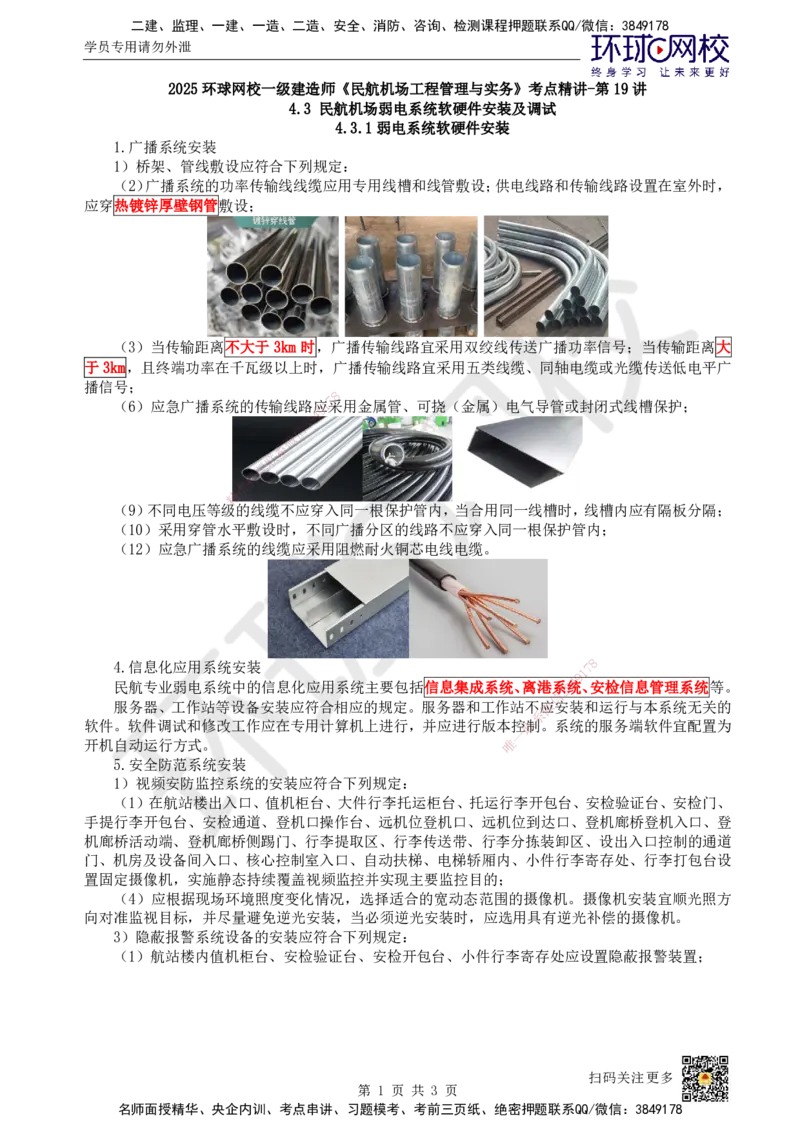 二建、监理、一建、一造、二造、安全、消防、咨询、检测课程押题联系QQ/微信：3849178

学员专用请勿外泄

环球网校
终身学习 让未来更好

2025 环球网校一级建造师《民航机场工程管理与实务》考点精讲-第 19 讲
4.3 民航机场弱电系统软硬件安装及调试
4.3.1 弱电系统软硬件安装

1.广播系统安装

1）桥架、管线敷设应符合下列规定：

（2）广播系统的功率传输线线缆应用专用线槽和线管敷设；供电线路和传输线路设置在室外时，应穿热镀锌厚壁钢管敷设；

（3）当传输距离不大于 3km 时，广播传输线路宜采用双绞线传送广播功率信号；当传输距离大于 3km，且终端功率在千瓦级以上时，广播传输线路宜采用五类线缆、同轴电缆或光缆传送低电平广播信号；

（6）应急广播系统的传输线路应采用金属管、可挠（金属）电气导管或封闭式线槽保护；

（9）不同电压等级的线缆不应穿入同一根保护管内，当合用同一线槽时，线槽内应有隔板分隔；

（10）采用穿管水平敷设时，不同广播分区的线路不应穿入同一根保护管内；

（12）应急广播系统的线缆应采用阻燃耐火铜芯电线电缆。

4.信息化应用系统安装

民航专业弱电系统中的信息化应用系统主要包括信息集成系统、离港系统、安检信息管理系统等。

服务器、工作站等设备安装应符合相应的规定。服务器和工作站不应安装和运行与本系统无关的软件。软件调试和修改工作应在专用计算机上进行，并应进行版本控制。系统的服务端软件宜配置为开机自动运行方式。

5.安全防范系统安装

1）视频安防监控系统的安装应符合下列规定：

（1）在航站楼出入口、值机柜台、大件行李托运柜台、托运行李开包台、安检验证台、安检门、手提行李开包台、安检通道、登机口操作台、远机位登机口、远机位到达口、登机廊桥登机入口、登机廊桥活动端、登机廊桥侧踢门、行李提取区、行李传送带、行李分拣装卸区、设出入口控制的通道门、机房及设备间入口、核心控制室入口、自动扶梯、电梯轿厢内、小件行李寄存处、行李打包台设置固定摄像机，实施静态持续覆盖视频监控并实现主要监控目的；

（4）应根据现场环境照度变化情况，选择适合的宽动态范围的摄像机。摄像机安装宜顺光照方向对准监视目标，并尽量避免逆光安装，当必须逆光安装时，应选用具有逆光补偿的摄像机。

3）隐蔽报警系统设备的安装应符合下列规定：

（1）航站楼内值机柜台、安检验证台、安检开包台、小件行李寄存处应设置隐蔽报警装置；

扫码关注更多

第 1 页 共 3 页

名师面授精华、央企内训、考点串讲、习题模考、考前三页纸、绝密押题联系QQ/微信：3849178