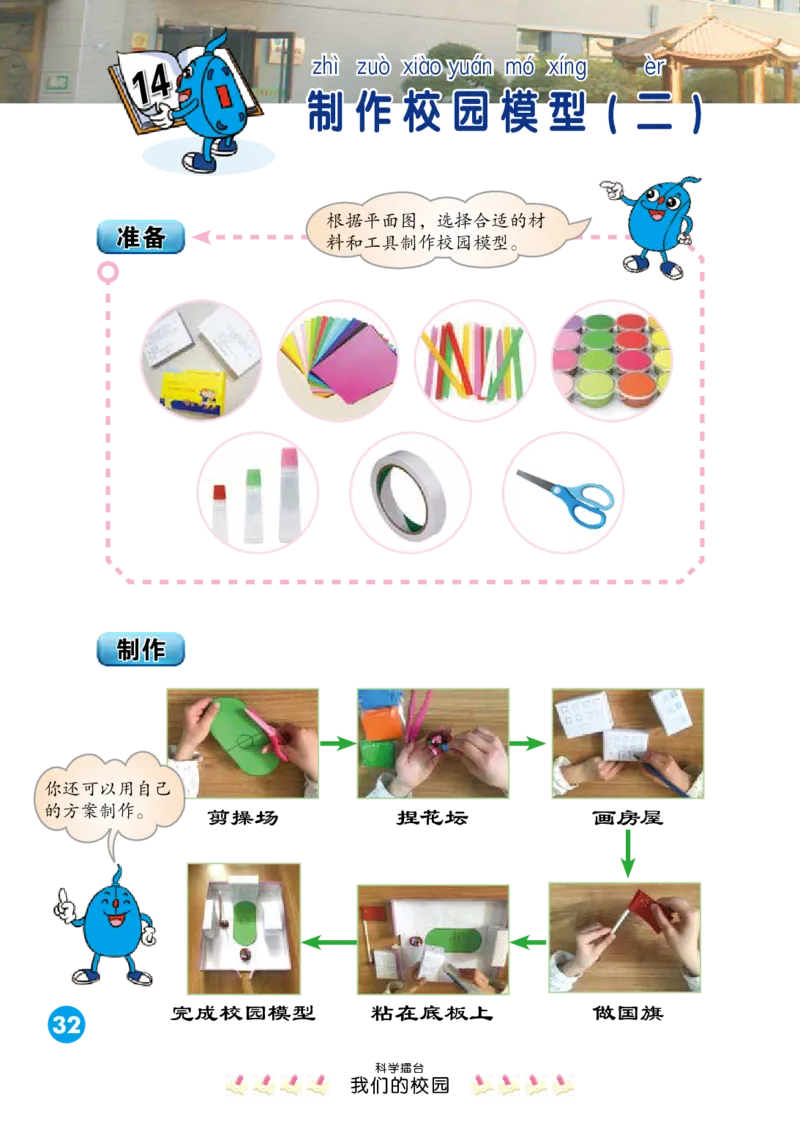 14

zhì zuò xiào yuán mó xíng èr
制作校园模型（二）

准备

根据平面图，选择合适的材料和工具制作校园模型。

制作

你还可以用自己的方案制作。

剪操场

捏花坛

画房屋

做国旗

粘在底板上

完成校园模型

32

科学擂台
我们的校园