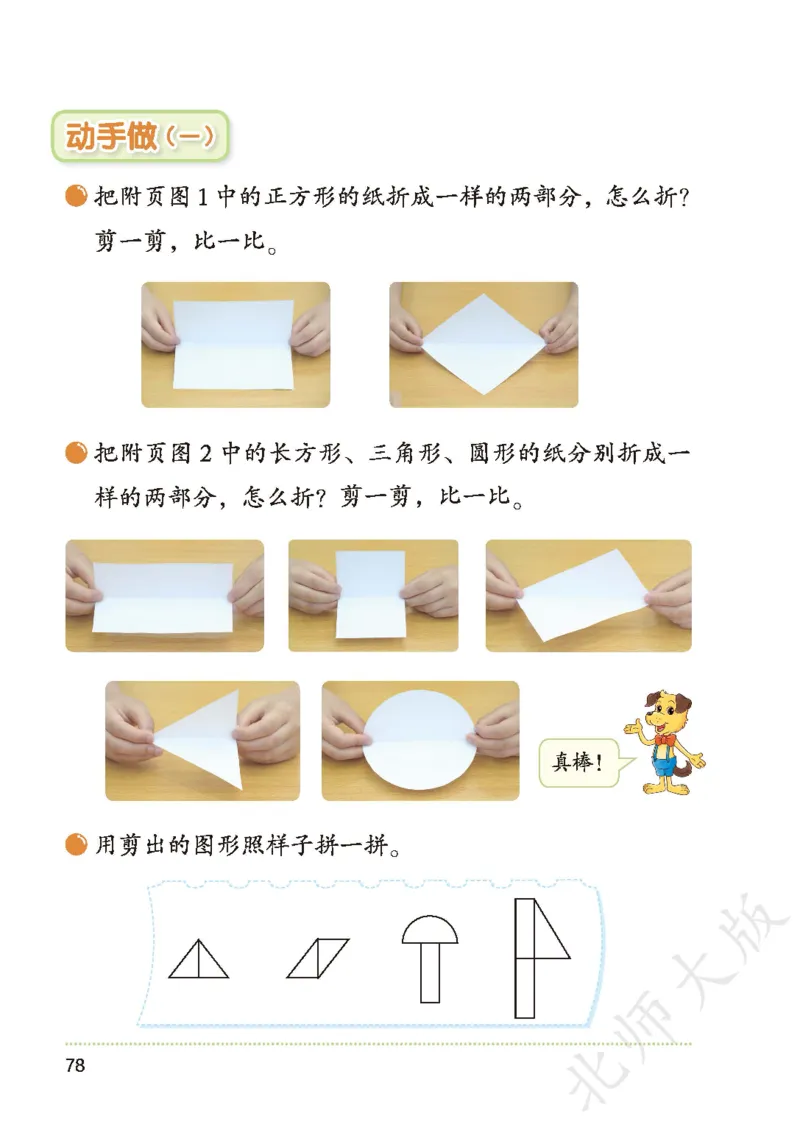 动手做（一）

把附页图 1 中的正方形的纸折成一样的两部分，怎么折？剪一剪，比一比。

把附页图 2 中的长方形、三角形、圆形的纸分别折成一样的两部分，怎么折？剪一剪，比一比。

真棒！

用剪出的图形照样子拼一拼。

78

北师大版