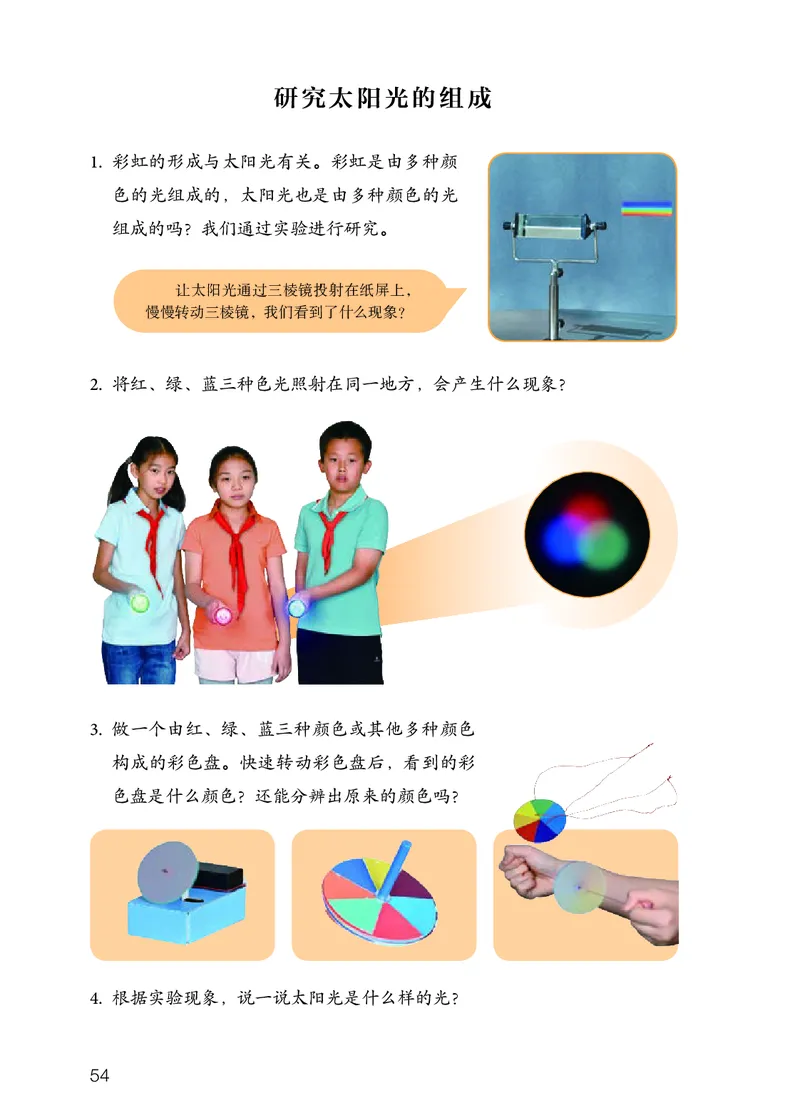 研究太阳光的组成

1. 彩虹的形成与太阳光有关。彩虹是由多种颜色的光组成的，太阳光也是由多种颜色的光组成的吗？我们通过实验进行研究。

让太阳光通过三棱镜投射在纸屏上，慢慢转动三棱镜，我们看到了什么现象？

2. 将红、绿、蓝三种色光照射在同一地方，会产生什么现象？

3. 做一个由红、绿、蓝三种颜色或其他多种颜色构成的彩色盘。快速转动彩色盘后，看到的彩色盘是什么颜色？还能分辨出原来的颜色吗？

4. 根据实验现象，说一说太阳光是什么样的光？

54