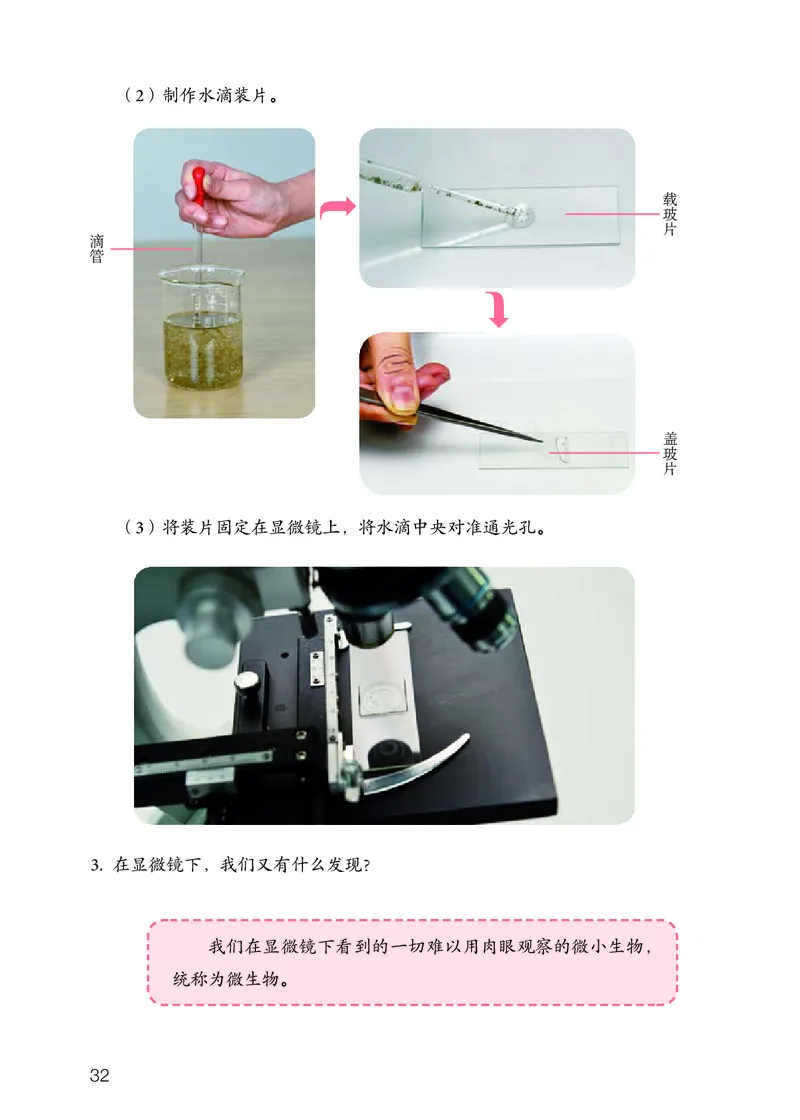 （2）制作水滴装片。

滴管

载玻片

盖玻片

（3）将装片固定在显微镜上，将水滴中央对准通光孔。

3. 在显微镜下，我们又有什么发现？

我们在显微镜下看到的一切难以用肉眼观察的微小生物，统称为微生物。

32