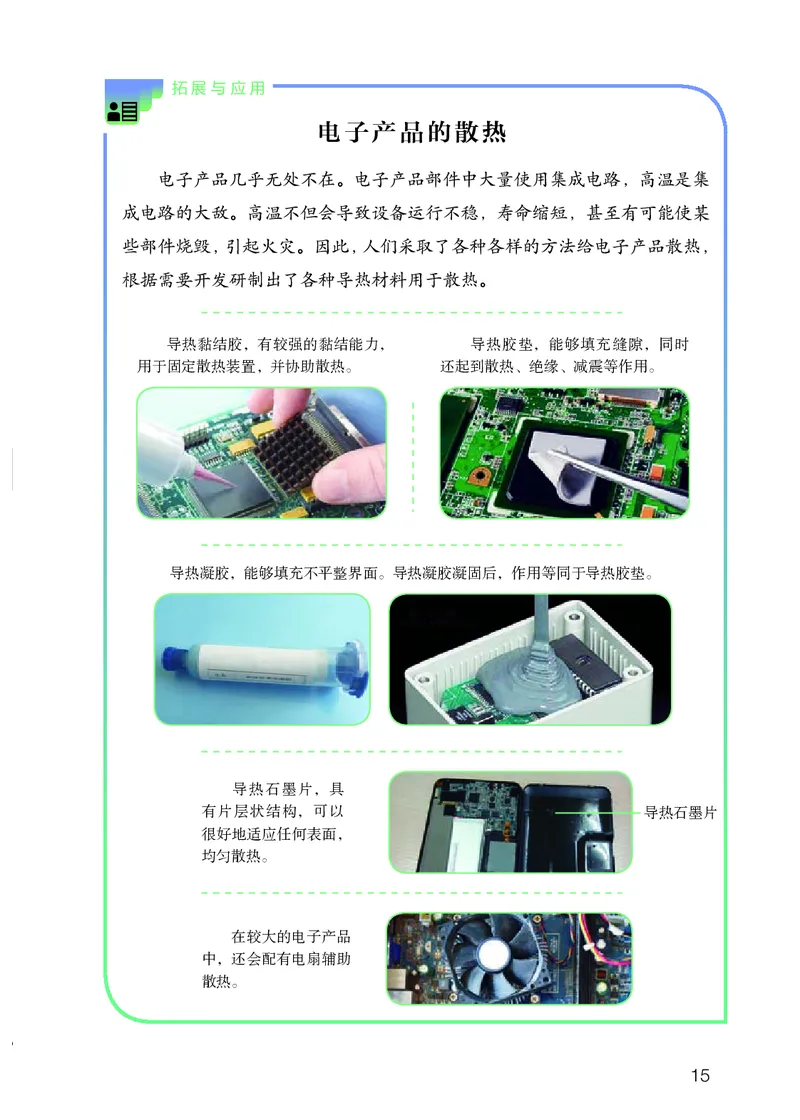 拓展与应用

电子产品的散热

电子产品几乎无处不在。电子产品部件中大量使用集成电路，高温是集成电路的大敌。高温不但会导致设备运行不稳，寿命缩短，甚至有可能使某些部件烧毁，引起火灾。因此，人们采取了各种各样的方法给电子产品散热，根据需要开发研制出了各种导热材料用于散热。

导热黏结胶，有较强的黏结能力，用于固定散热装置，并协助散热。

导热胶垫，能够填充缝隙，同时还起到散热、绝缘、减震等作用。

导热凝胶，能够填充不平整界面。导热凝胶凝固后，作用等同于导热胶垫。

导热石墨片，具有片层状结构，可以很好地适应任何表面，均匀散热。

导热石墨片

在较大的电子产品中，还会配有电扇辅助散热。

15