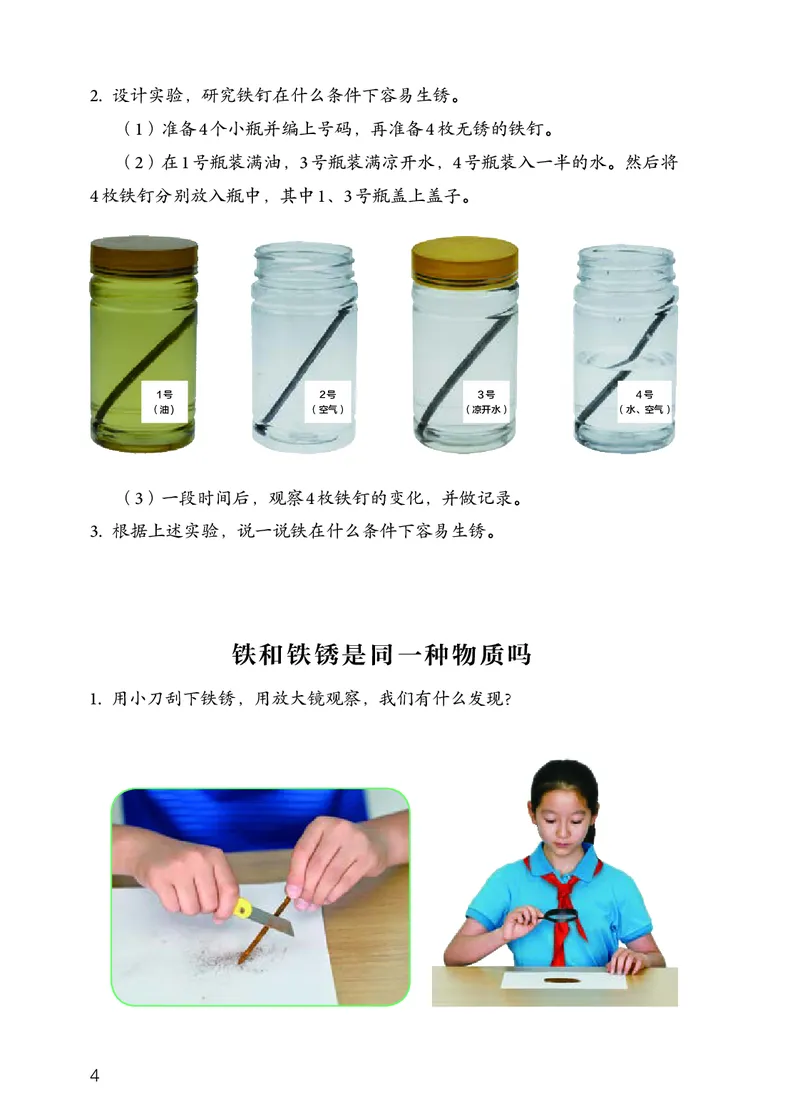 2. 设计实验，研究铁钉在什么条件下容易生锈。

（1）准备4个小瓶并编上号码，再准备4枚无锈的铁钉。

（2）在1号瓶装满油，3号瓶装满凉开水，4号瓶装入一半的水。然后将4枚铁钉分别放入瓶中，其中1、3号瓶盖上盖子。

1号
（油）

2号
（空气）

3号
（凉开水）

4号
（水、空气）

（3）一段时间后，观察4枚铁钉的变化，并做记录。

3. 根据上述实验，说一说铁在什么条件下容易生锈。

铁和铁锈是同一种物质吗

1. 用小刀刮下铁锈，用放大镜观察，我们有什么发现？

4