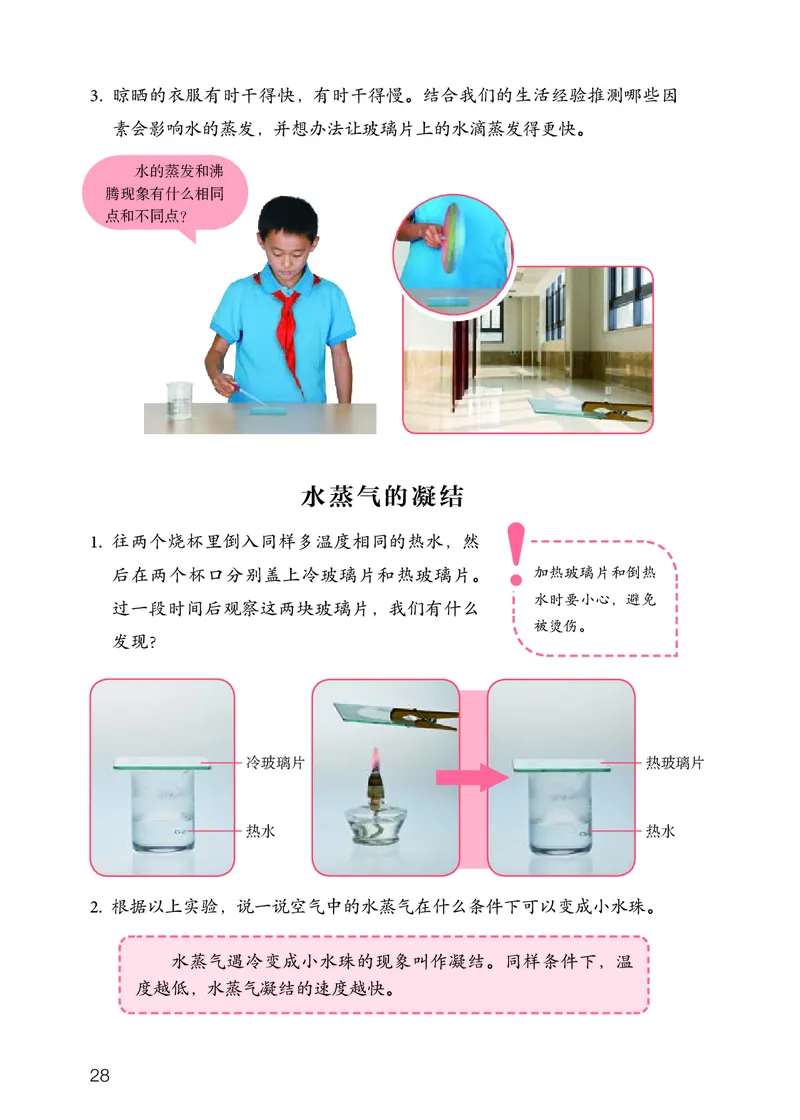 3. 晾晒的衣服有时干得快，有时干得慢。结合我们的生活经验推测哪些因素会影响水的蒸发，并想办法让玻璃片上的水滴蒸发得更快。

水的蒸发和沸腾现象有什么相同点和不同点？

水蒸气的凝结

1. 往两个烧杯里倒入同样多温度相同的热水，然后在两个杯口分别盖上冷玻璃片和热玻璃片。过一段时间后观察这两块玻璃片，我们有什么发现？

加热玻璃片和倒热水时要小心，避免被烫伤。

冷玻璃片

热水

热玻璃片

热水

2. 根据以上实验，说一说空气中的水蒸气在什么条件下可以变成小水珠。

水蒸气遇冷变成小水珠的现象叫作凝结。同样条件下，温度越低，水蒸气凝结的速度越快。

28