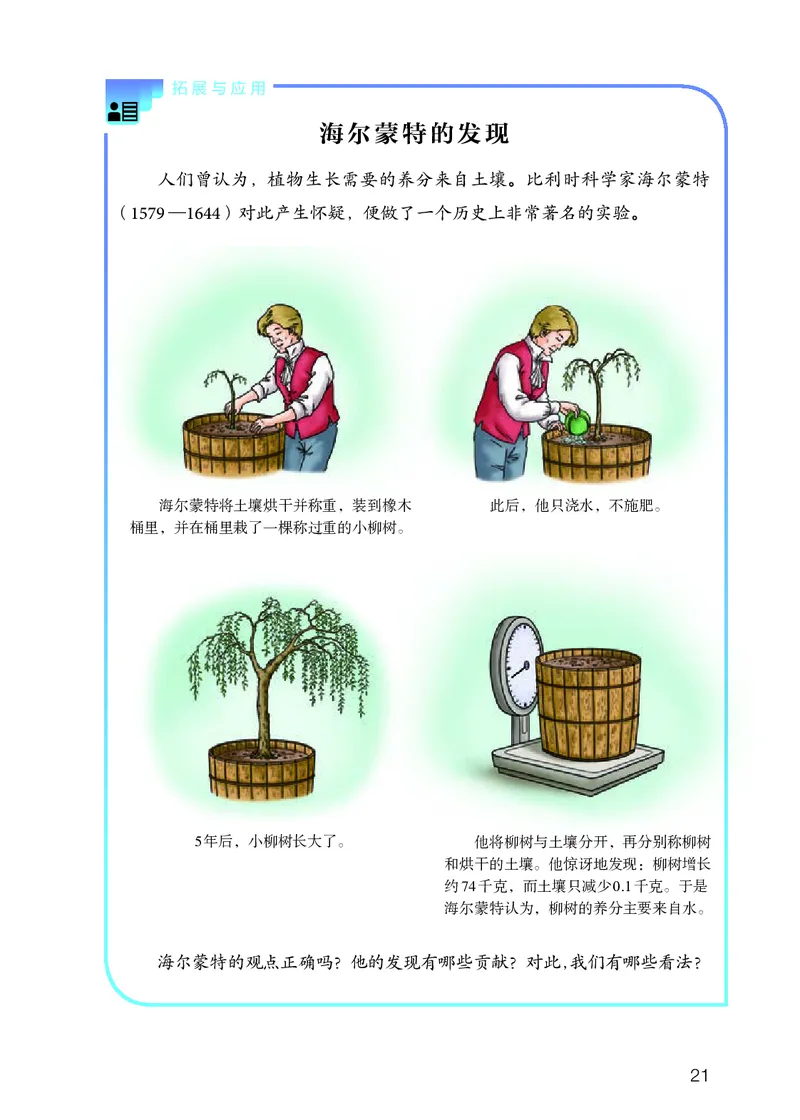 拓展与应用

海尔蒙特的发现

人们曾认为，植物生长需要的养分来自土壤。比利时科学家海尔蒙特（1579—1644）对此产生怀疑，便做了一个历史上非常著名的实验。

海尔蒙特将土壤烘干并称重，装到橡木桶里，并在桶里栽了一棵称过重的小柳树。

此后，他只浇水，不施肥。

5年后，小柳树长大了。

他将柳树与土壤分开，再分别称柳树和烘干的土壤。他惊讶地发现：柳树增长约74千克，而土壤只减少0.1千克。于是海尔蒙特认为，柳树的养分主要来自水。

海尔蒙特的观点正确吗？他的发现有哪些贡献？对此，我们有哪些看法？

21