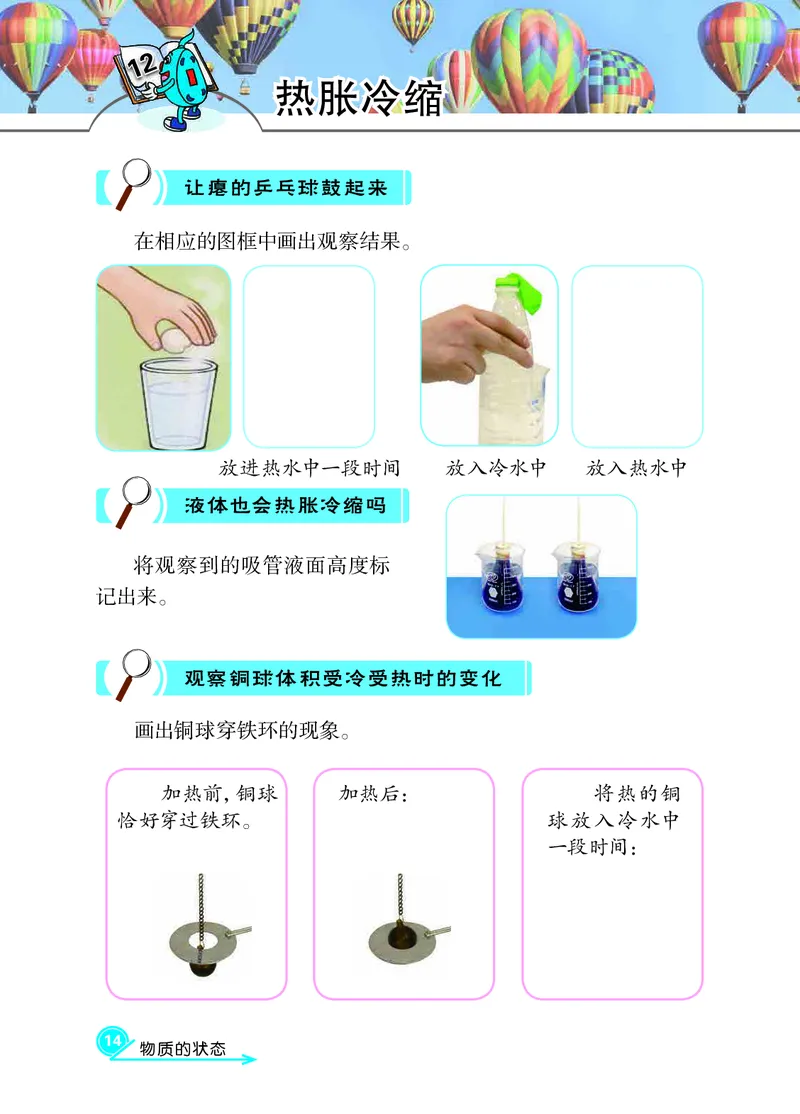 12

热胀冷缩

让瘪的乒乓球鼓起来

在相应的图框中画出观察结果。

放进热水中一段时间

放入冷水中

放入热水中

液体也会热胀冷缩吗

将观察到的吸管液面高度标记出来。

观察铜球体积受冷受热时的变化

画出铜球穿铁环的现象。

加热前，铜球恰好穿过铁环。

加热后：

将热的铜球放入冷水中一段时间：

14 物质的状态