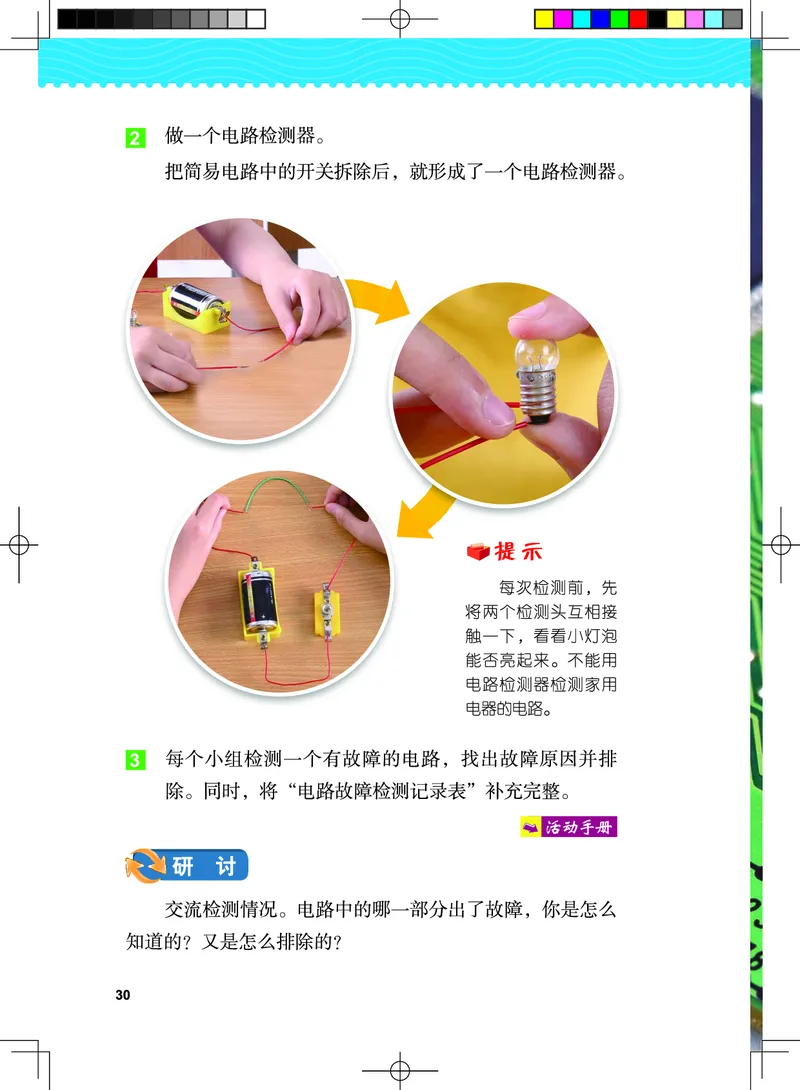 2 做一个电路检测器。

把简易电路中的开关拆除后，就形成了一个电路检测器。

提示

每次检测前，先将两个检测头互相接触一下，看看小灯泡能否亮起来。不能用电路检测器检测家用电器的电路。

3 每个小组检测一个有故障的电路，找出故障原因并排除。同时，将“电路故障检测记录表”补充完整。

活动手册

研 讨

交流检测情况。电路中的哪一部分出了故障，你是怎么知道的？又是怎么排除的？

30