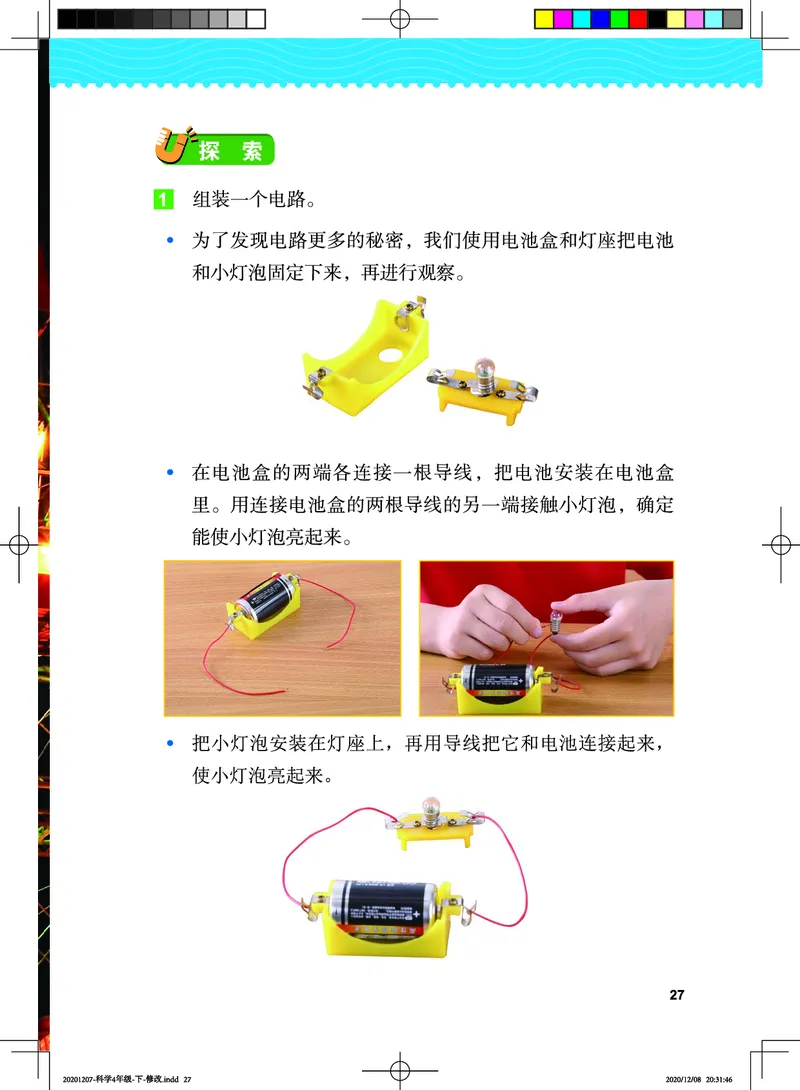 探 索

1 组装一个电路。

• 为了发现电路更多的秘密，我们使用电池盒和灯座把电池和小灯泡固定下来，再进行观察。

• 在电池盒的两端各连接一根导线，把电池安装在电池盒里。用连接电池盒的两根导线的另一端接触小灯泡，确定能使小灯泡亮起来。

• 把小灯泡安装在灯座上，再用导线把它和电池连接起来，使小灯泡亮起来。

27

20201207-科学4年级-下-修改.indd 27

2020/12/08 20:31:46