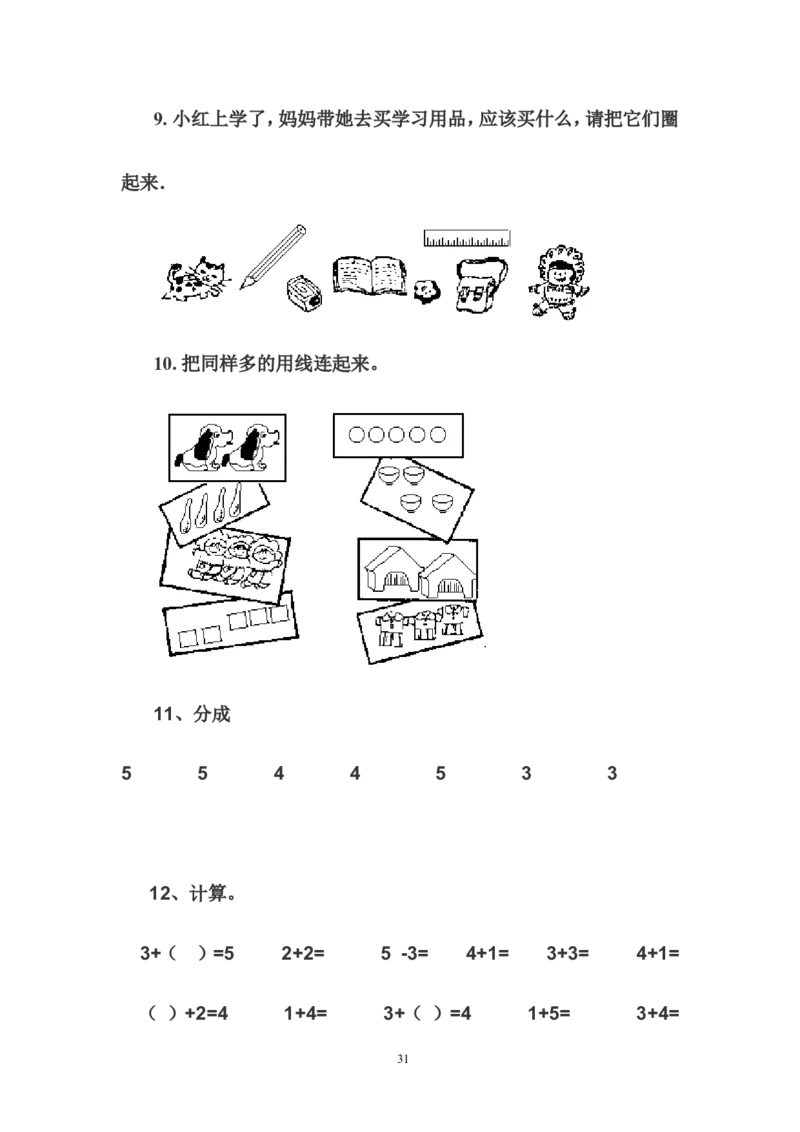 9. 小红上学了，妈妈带她去买学习用品，应该买什么，请把它们圈起来.

10. 把同样多的用线连起来。

11、分成

5　　5　　4　　4　　5　　3　　3

12、计算。

3+（　）=5　　2+2=　　5 -3=　　4+1=　　3+3=　　4+1=

（　）+2=4　　1+4=　　3+（　）=4　　1+5=　　3+4=

31