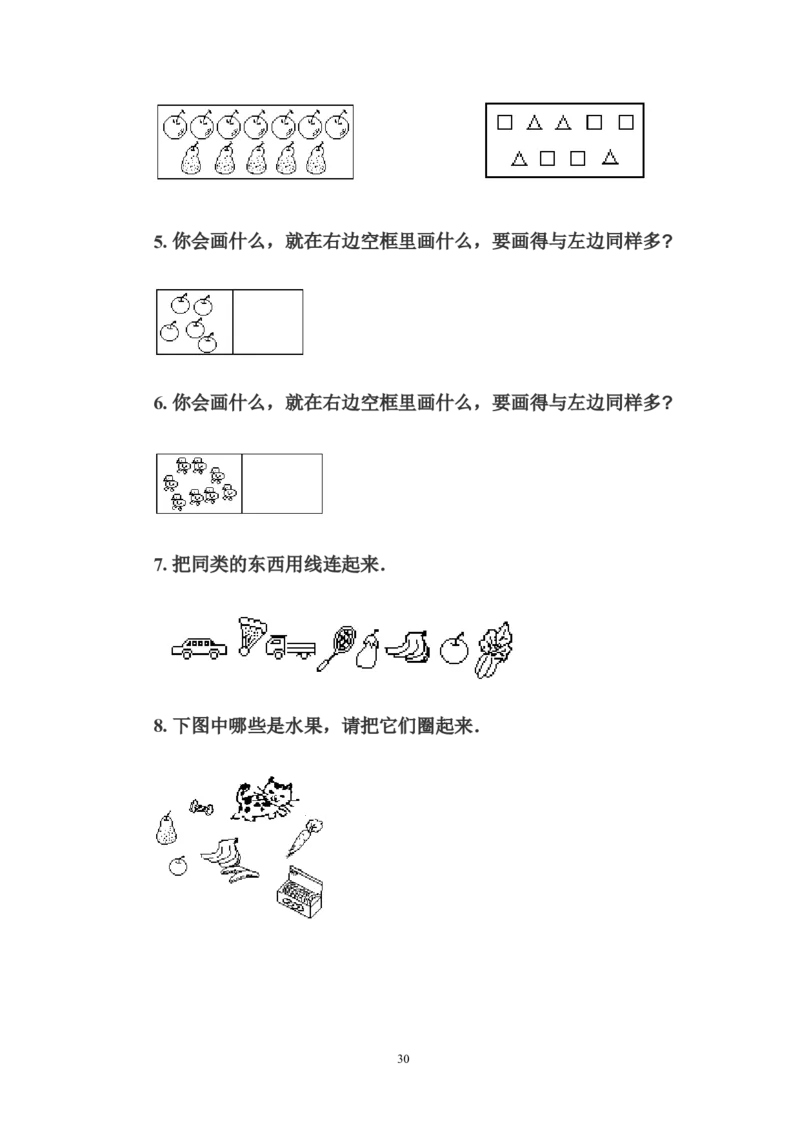 5. 你会画什么，就在右边空框里画什么，要画得与左边同样多？

6. 你会画什么，就在右边空框里画什么，要画得与左边同样多？

7. 把同类的东西用线连起来．

8. 下图中哪些是水果，请把它们圈起来．

30