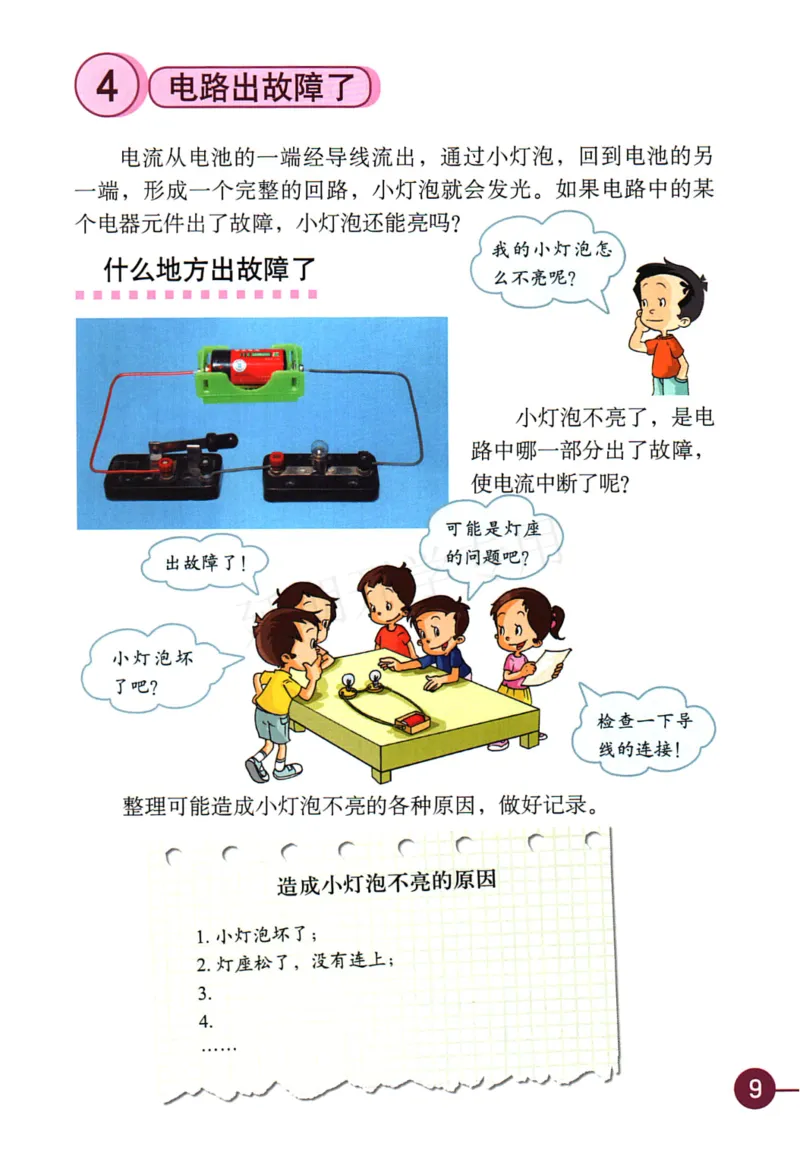 4 电路出故障了

电流从电池的一端经导线流出，通过小灯泡，回到电池的另一端，形成一个完整的回路，小灯泡就会发光。如果电路中的某个电器元件出了故障，小灯泡还能亮吗？

什么地方出故障了

我的小灯泡怎么不亮呢？

小灯泡不亮了，是电路中哪一部分出了故障，使电流中断了呢？

出故障了！

可能是灯座的问题吧？

小灯泡坏了吧？

检查一下导线的连接！

整理可能造成小灯泡不亮的各种原因，做好记录。

造成小灯泡不亮的原因

1. 小灯泡坏了；
2. 灯座松了，没有连上；
3.
4.
……

9