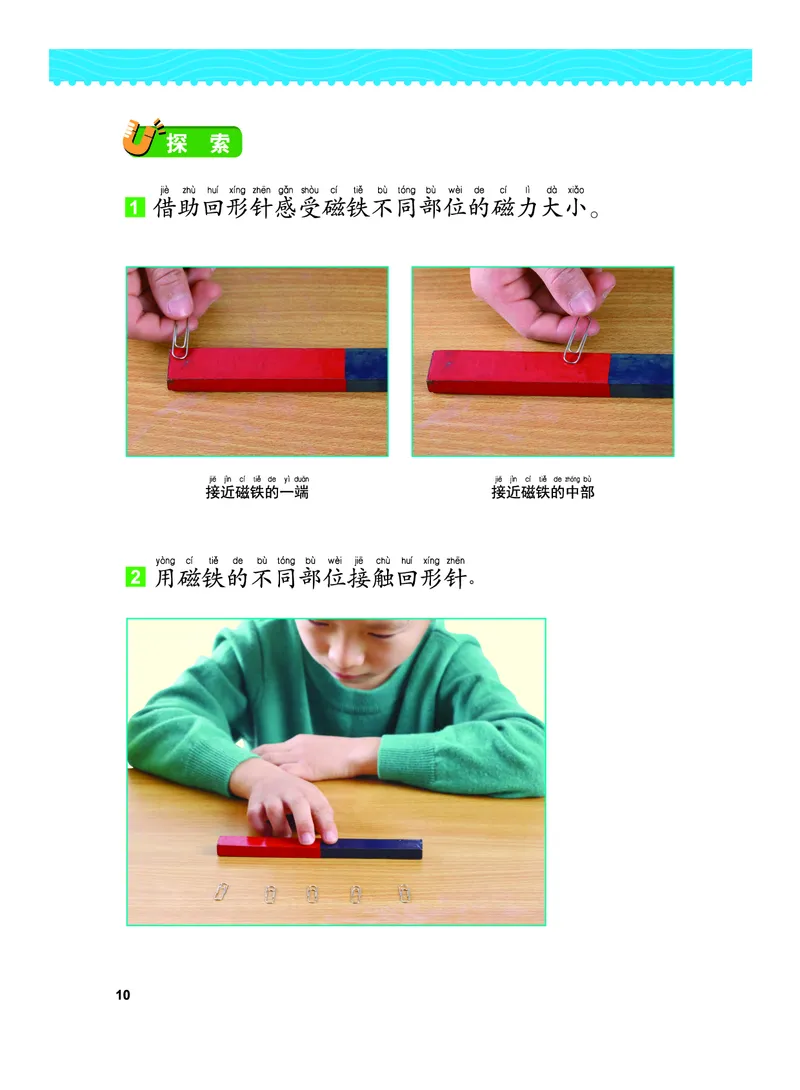 探索

jiè zhù huí xíng zhēn gǎn shòu cí tiě bù tóng bù wèi de cí lì dà xiǎo
1 借助回形针感受磁铁不同部位的磁力大小。

jiē jìn cí tiě de yì duān
接近磁铁的一端

jiē jìn cí tiě de zhōng bù
接近磁铁的中部

yòng cí tiě de bù tóng bù wèi jiē chù huí xíng zhēn
2 用磁铁的不同部位接触回形针。

10