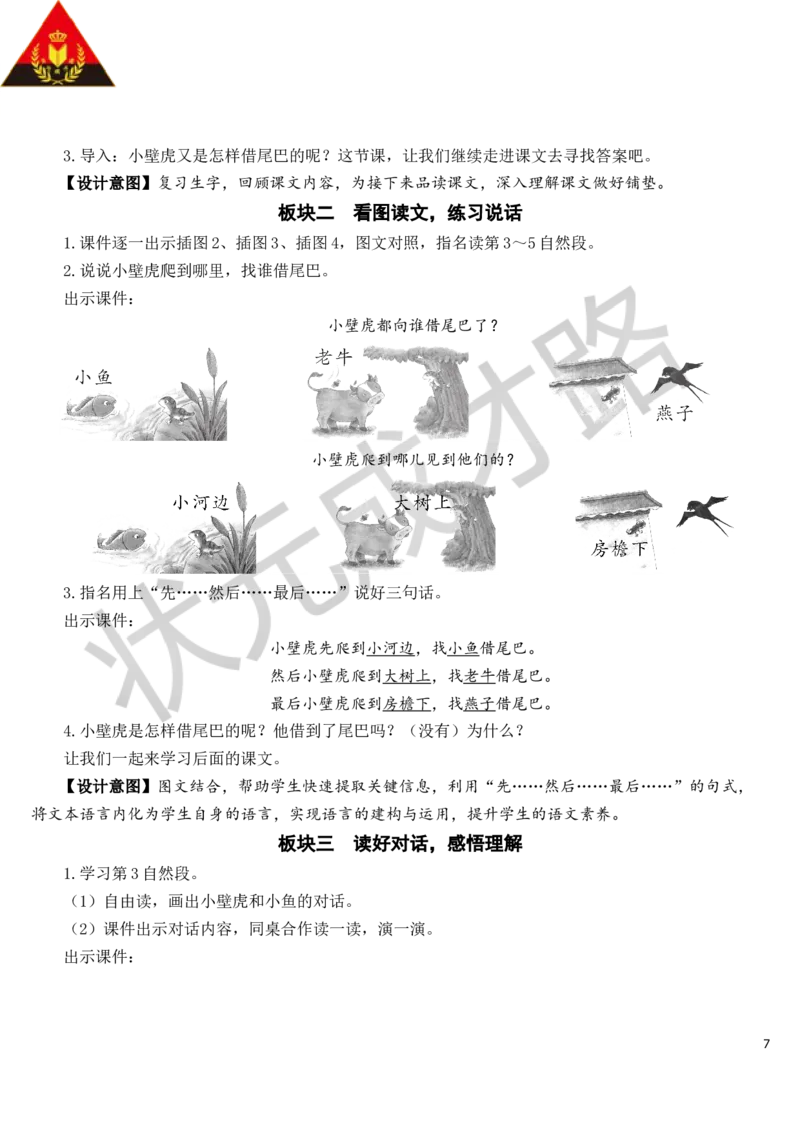 3. 导入：小壁虎又是怎样借尾巴的呢？这节课，让我们继续走进课文去寻找答案吧。

【设计意图】复习生字，回顾课文内容，为接下来品读课文，深入理解课文做好铺垫。

板块二　看图读文，练习说话

1. 课件逐一出示插图2、插图3、插图4，图文对照，指名读第3～5自然段。

2. 说说小壁虎爬到哪里，找谁借尾巴。

出示课件：

小壁虎都向谁借尾巴了？

小鱼　老牛　燕子

小壁虎爬到哪儿见到他们的？

小河边　大树上　房檐下

3. 指名用上“先……然后……最后……”说好三句话。

出示课件：

小壁虎先爬到小河边，找小鱼借尾巴。
然后小壁虎爬到大树上，找老牛借尾巴。
最后小壁虎爬到房檐下，找燕子借尾巴。

4. 小壁虎是怎样借尾巴的呢？他借到了尾巴吗？（没有）为什么？

让我们一起来学习后面的课文。

【设计意图】图文结合，帮助学生快速提取关键信息，利用“先……然后……最后……”的句式，将文本语言内化为学生自身的语言，实现语言的建构与运用，提升学生的语文素养。

板块三　读好对话，感悟理解

1. 学习第3自然段。

（1）自由读，画出小壁虎和小鱼的对话。

（2）课件出示对话内容，同桌合作读一读，演一演。

出示课件：

状元成才路

7