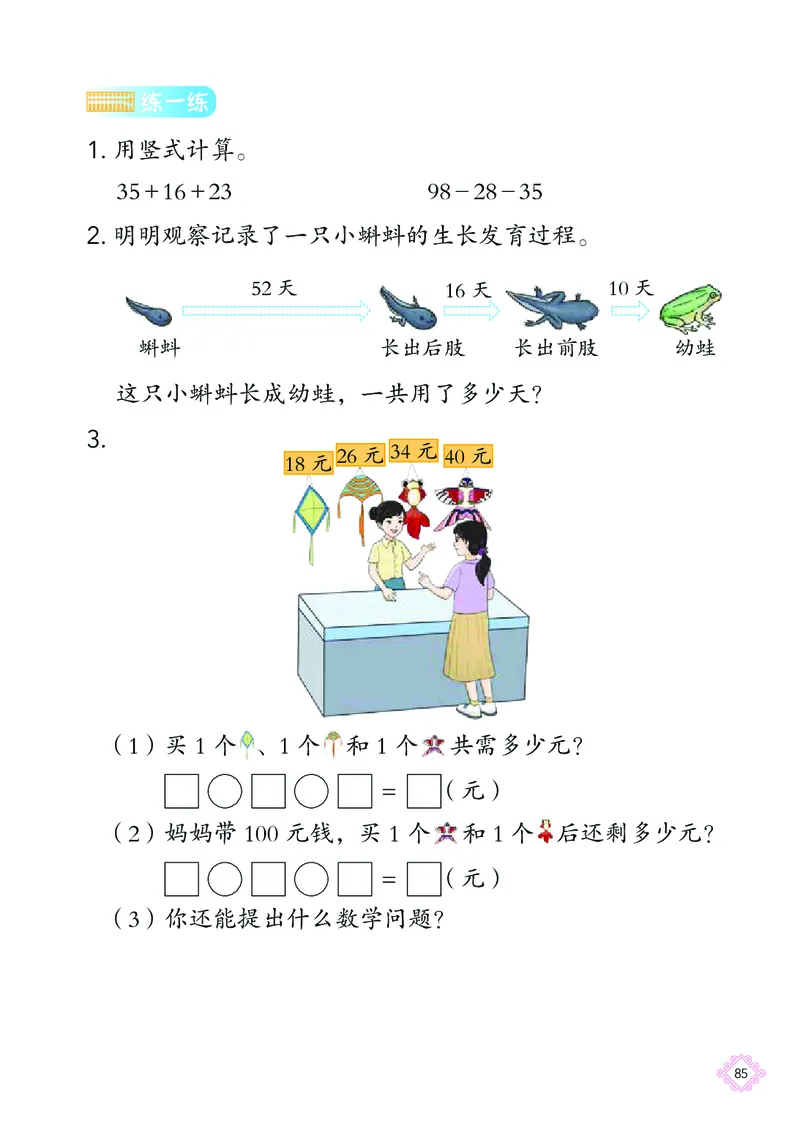 练一练

1. 用竖式计算。

$35+16+23$　　　　$98-28-35$

2. 明明观察记录了一只小蝌蚪的生长发育过程。

52 天　16 天　10 天

蝌蚪　长出后肢　长出前肢　幼蛙

这只小蝌蚪长成幼蛙，一共用了多少天？

3.

18 元　26 元　34 元　40 元

（1）买 1 个、1 个和 1 个共需多少元？

□○□○□=□（元）

（2）妈妈带 100 元钱，买 1 个和 1 个后还剩多少元？

□○□○□=□（元）

（3）你还能提出什么数学问题？

85