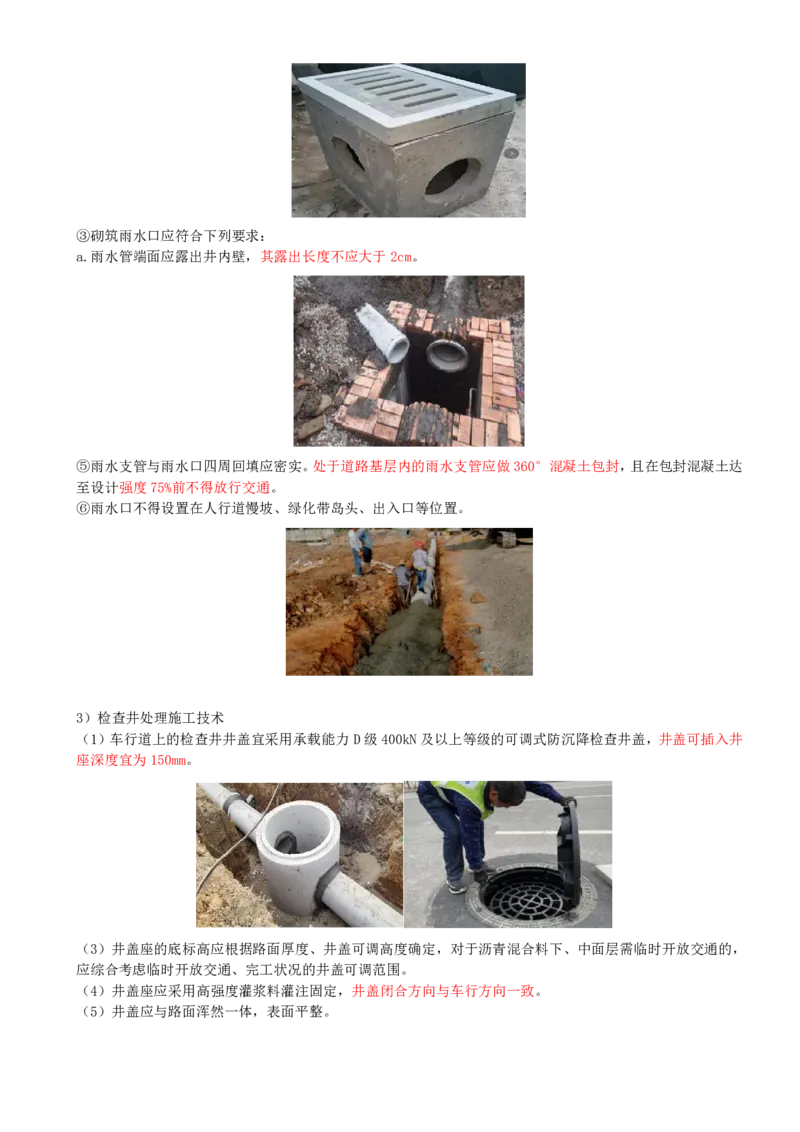 ③砌筑雨水口应符合下列要求：
a.雨水管端面应露出井内壁，其露出长度不应大于 2cm。

⑤雨水支管与雨水口四周回填应密实。处于道路基层内的雨水支管应做 360° 混凝土包封，且在包封混凝土达至设计强度 75%前不得放行交通。
⑥雨水口不得设置在人行道慢坡、绿化带岛头、出入口等位置。

3）检查井处理施工技术
（1）车行道上的检查井井盖宜采用承载能力 D 级 400kN 及以上等级的可调式防沉降检查井盖，井盖可插入井座深度宜为 150mm。

（3）井盖座的底标高应根据路面厚度、井盖可调高度确定，对于沥青混合料下、中面层需临时开放交通的，应综合考虑临时开放交通、完工状况的井盖可调范围。
（4）井盖座应采用高强度灌浆料灌注固定，井盖闭合方向与车行方向一致。
（5）井盖应与路面浑然一体，表面平整。