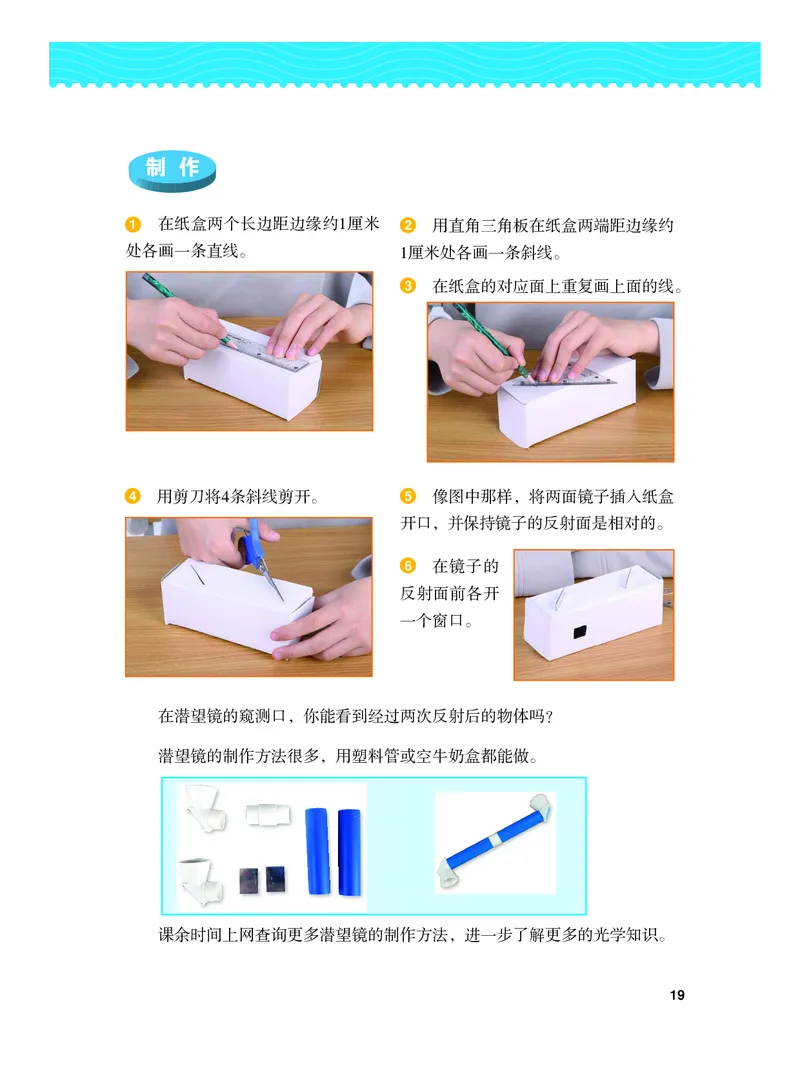 制作

1 在纸盒两个长边距边缘约1厘米处各画一条直线。

2 用直角三角板在纸盒两端距边缘约1厘米处各画一条斜线。

3 在纸盒的对应面上重复画上面的线。

4 用剪刀将4条斜线剪开。

5 像图中那样，将两面镜子插入纸盒开口，并保持镜子的反射面是相对的。

6 在镜子的反射面前各开一个窗口。

在潜望镜的窥测口，你能看到经过两次反射后的物体吗？

潜望镜的制作方法很多，用塑料管或空牛奶盒都能做。

课余时间上网查询更多潜望镜的制作方法，进一步了解更多的光学知识。

19