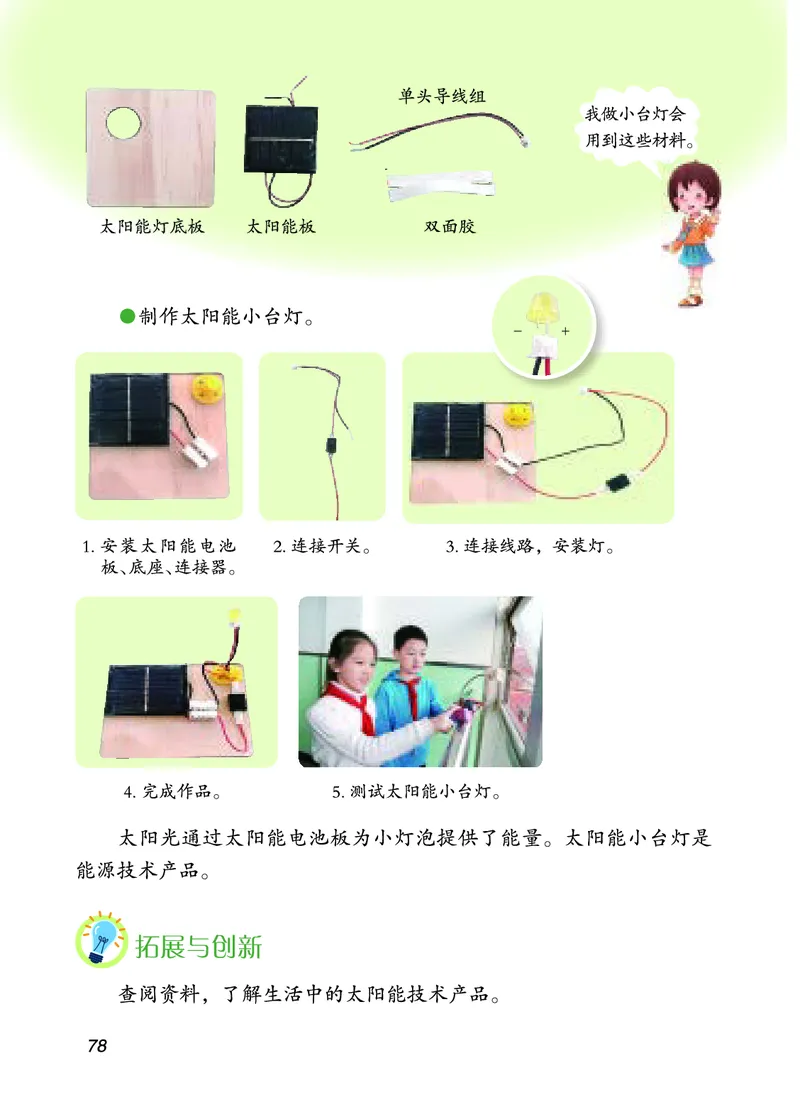 单头导线组

我做小台灯会用到这些材料。

太阳能灯底板　太阳能板　双面胶

●制作太阳能小台灯。

− +

1. 安装太阳能电池板、底座、连接器。

2. 连接开关。

3. 连接线路，安装灯。

4. 完成作品。

5. 测试太阳能小台灯。

太阳光通过太阳能电池板为小灯泡提供了能量。太阳能小台灯是能源技术产品。

拓展与创新

查阅资料，了解生活中的太阳能技术产品。

78