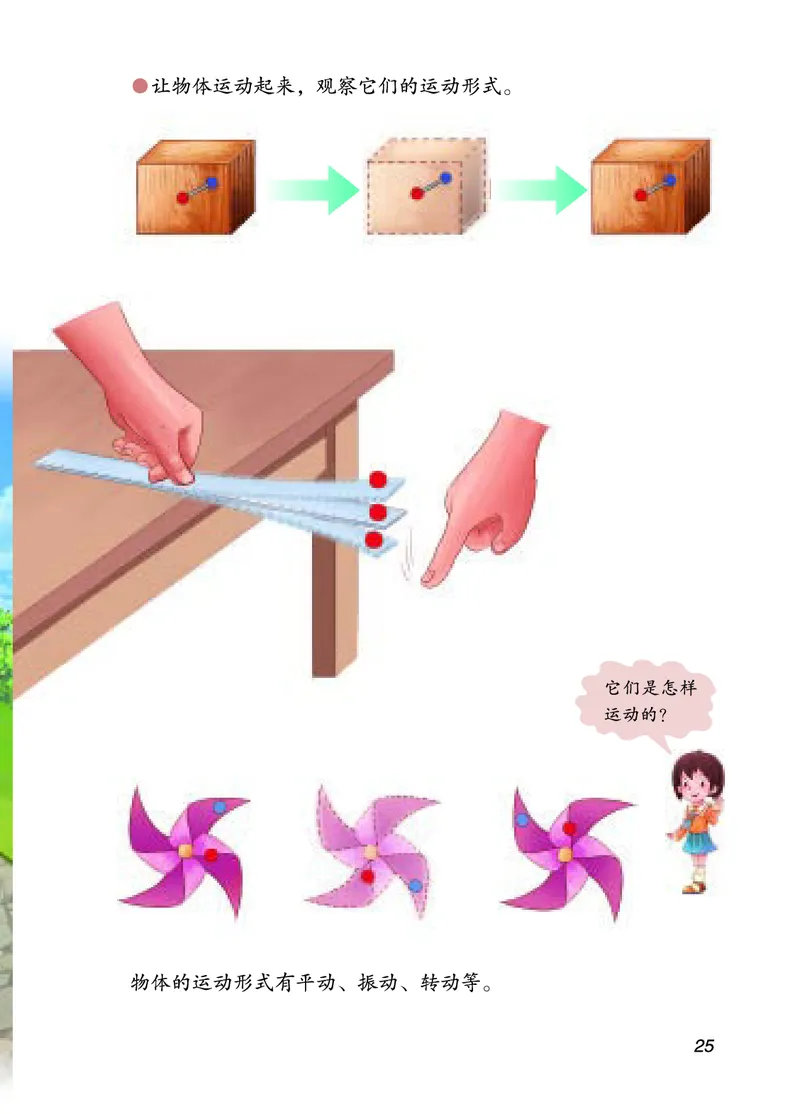 让物体运动起来，观察它们的运动形式。

它们是怎样运动的？

物体的运动形式有平动、振动、转动等。

25