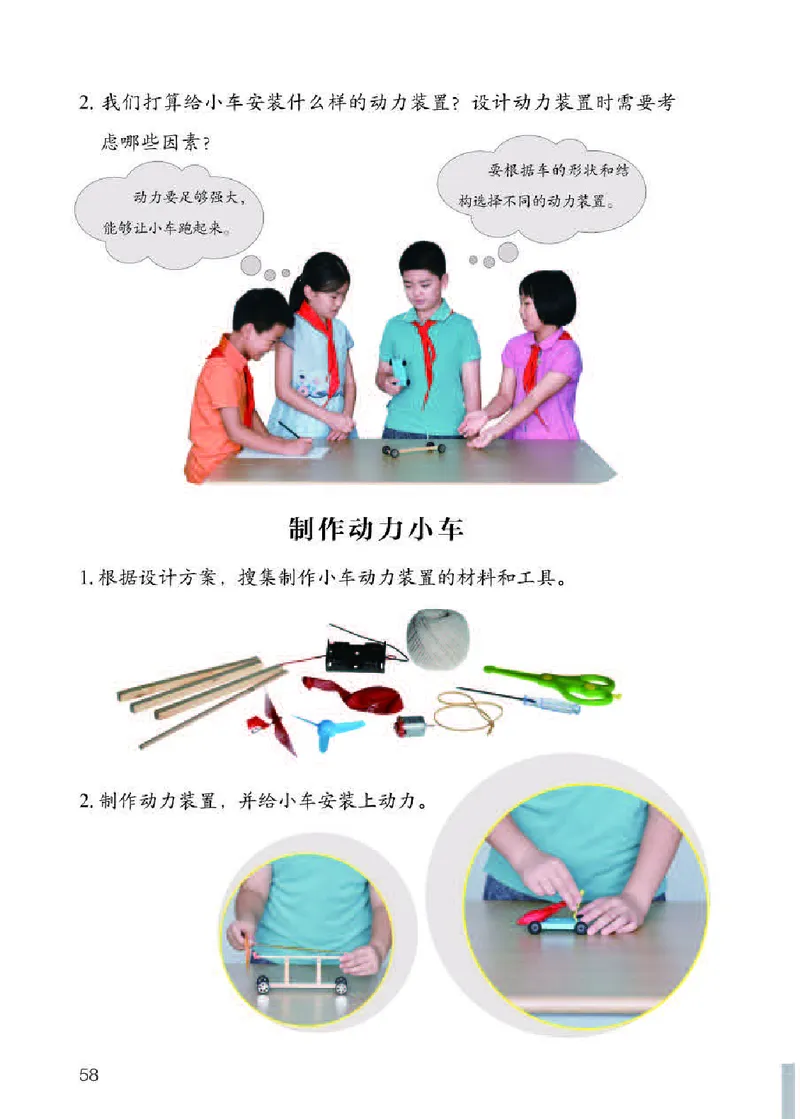 2. 我们打算给小车安装什么样的动力装置？设计动力装置时需要考虑哪些因素？

动力要足够强大，能够让小车跑起来。

要根据车的形状和结构选择不同的动力装置。

制作动力小车

1. 根据设计方案，搜集制作小车动力装置的材料和工具。

2. 制作动力装置，并给小车安装上动力。

58