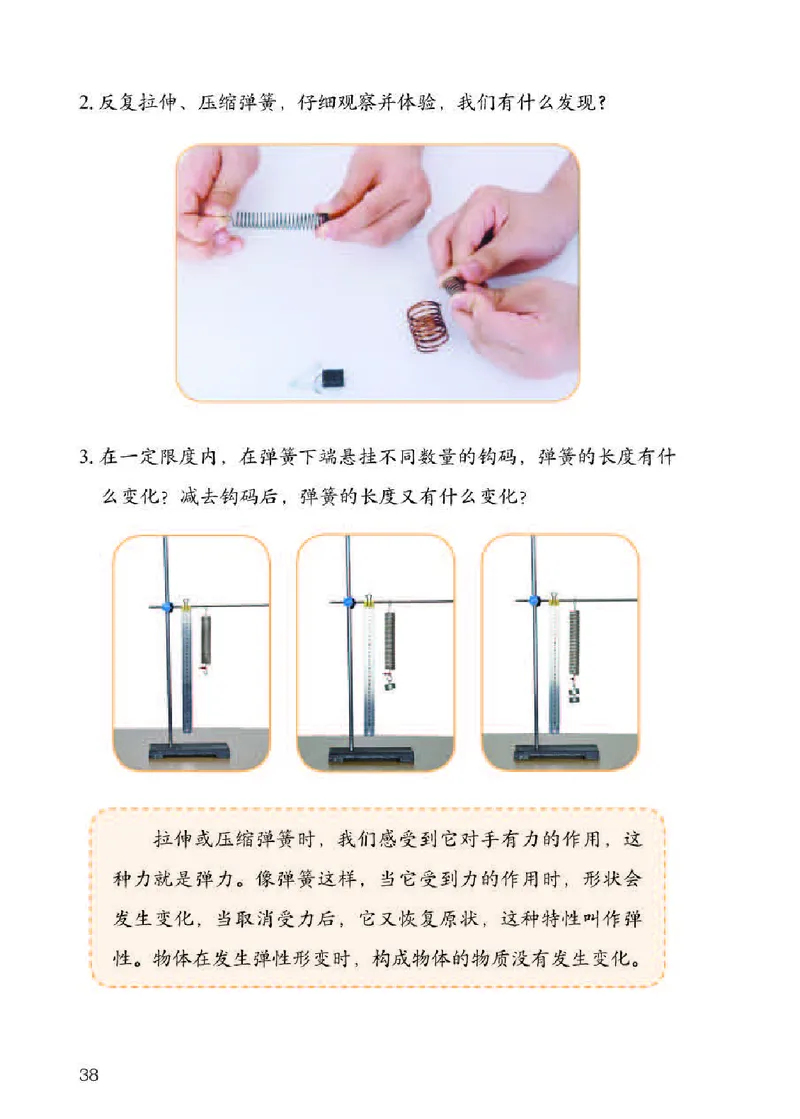 2. 反复拉伸、压缩弹簧，仔细观察并体验，我们有什么发现？

3. 在一定限度内，在弹簧下端悬挂不同数量的钩码，弹簧的长度有什么变化？减去钩码后，弹簧的长度又有什么变化？

拉伸或压缩弹簧时，我们感受到它对手有力的作用，这种力就是弹力。像弹簧这样，当它受到力的作用时，形状会发生变化，当取消受力后，它又恢复原状，这种特性叫作弹性。物体在发生弹性形变时，构成物体的物质没有发生变化。

38