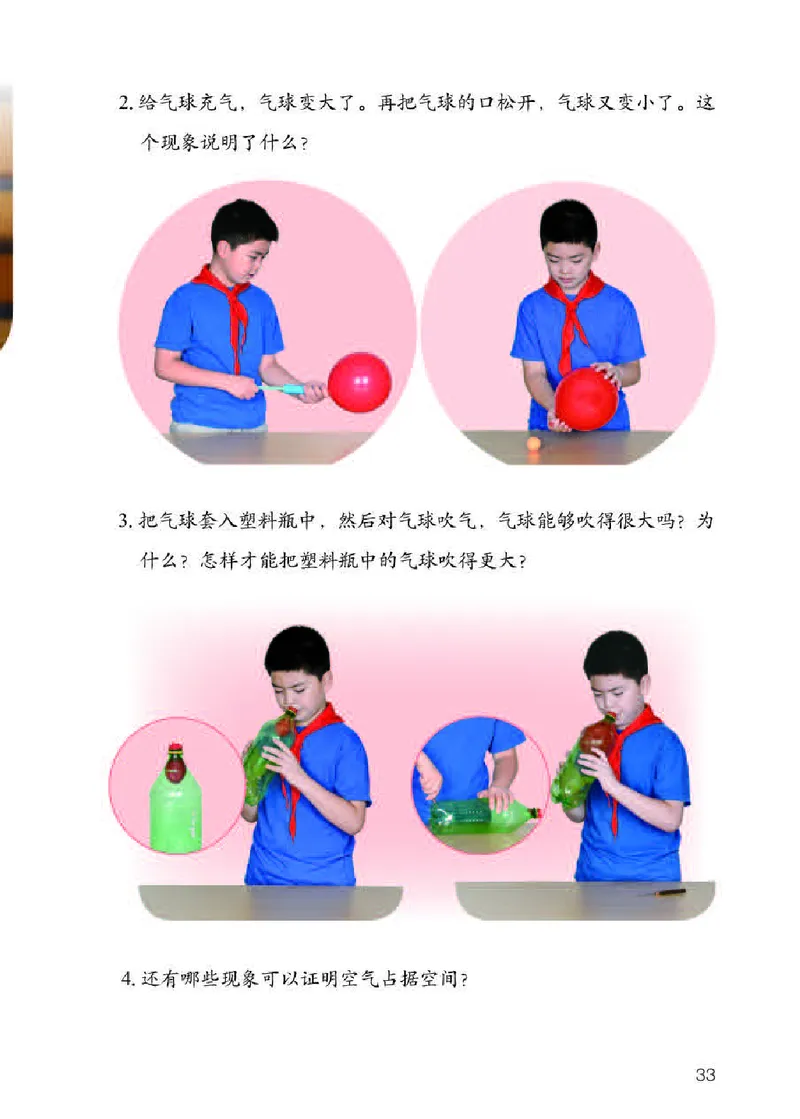 2. 给气球充气，气球变大了。再把气球的口松开，气球又变小了。这个现象说明了什么？

3. 把气球套入塑料瓶中，然后对气球吹气，气球能够吹得很大吗？为什么？怎样才能把塑料瓶中的气球吹得更大？

4. 还有哪些现象可以证明空气占据空间？

33