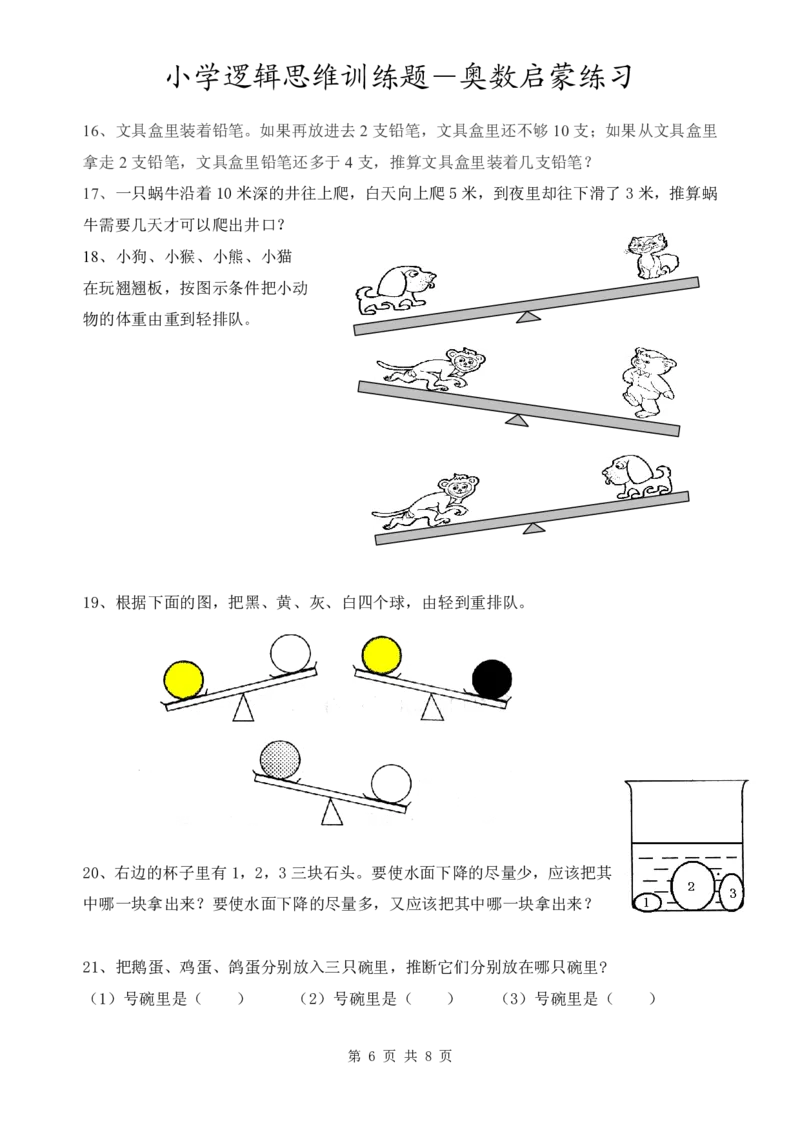 小学逻辑思维训练题—奥数启蒙练习

16、文具盒里装着铅笔。如果再放进去 2 支铅笔，文具盒里还不够 10 支；如果从文具盒里拿走 2 支铅笔，文具盒里铅笔还多于 4 支，推算文具盒里装着几支铅笔？

17、一只蜗牛沿着 10 米深的井往上爬，白天向上爬 5 米，到夜里却往下滑了 3 米，推算蜗牛需要几天才可以爬出井口？

18、小狗、小猴、小熊、小猫在玩翘翘板，按图示条件把小动物的体重由重到轻排队。

19、根据下面的图，把黑、黄、灰、白四个球，由轻到重排队。

20、右边的杯子里有 1，2，3 三块石头。要使水面下降的尽量少，应该把其中哪一块拿出来？要使水面下降的尽量多，又应该把其中哪一块拿出来？

1
2
3

21、把鹅蛋、鸡蛋、鸽蛋分别放入三只碗里，推断它们分别放在哪只碗里？
（1）号碗里是（　　）　（2）号碗里是（　　）　（3）号碗里是（　　）

第 6 页 共 8 页