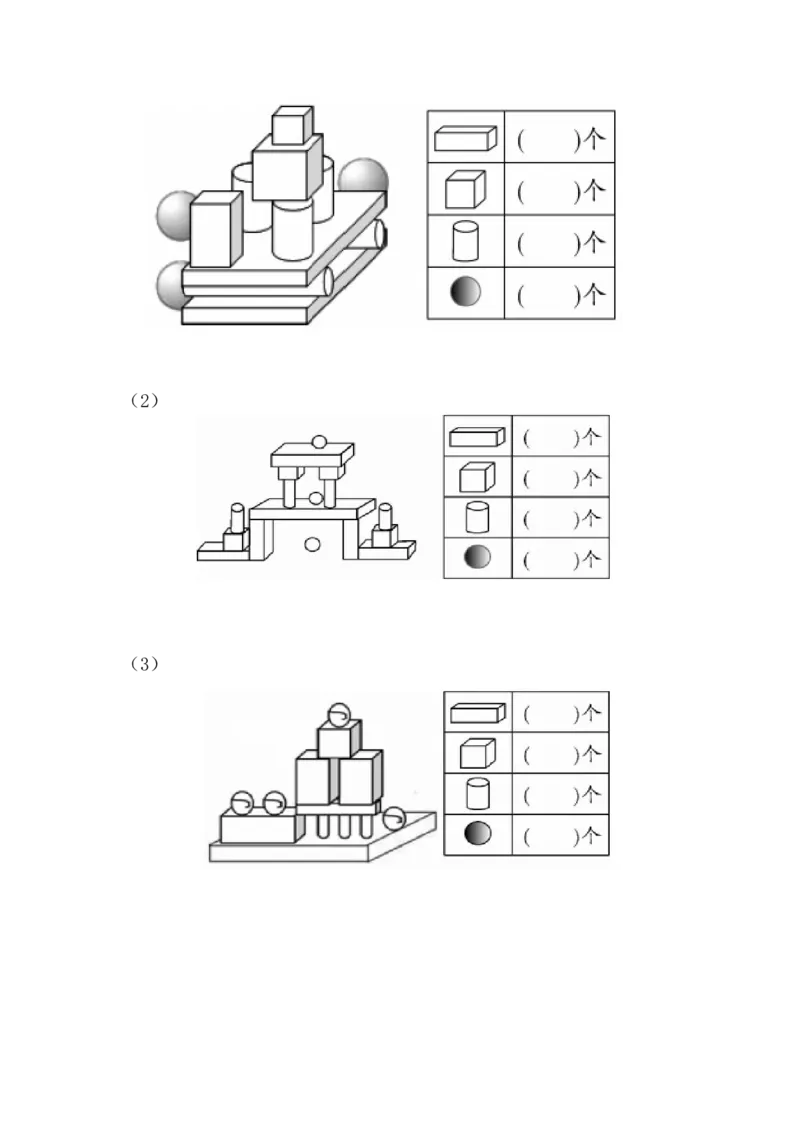 | | |
|---|---|
| | (　　)个 |
| | (　　)个 |
| | (　　)个 |
| | (　　)个 |

（2）

| | |
|---|---|
| | (　　)个 |
| | (　　)个 |
| | (　　)个 |
| | (　　)个 |

（3）

| | |
|---|---|
| | (　　)个 |
| | (　　)个 |
| | (　　)个 |
| | (　　)个 |