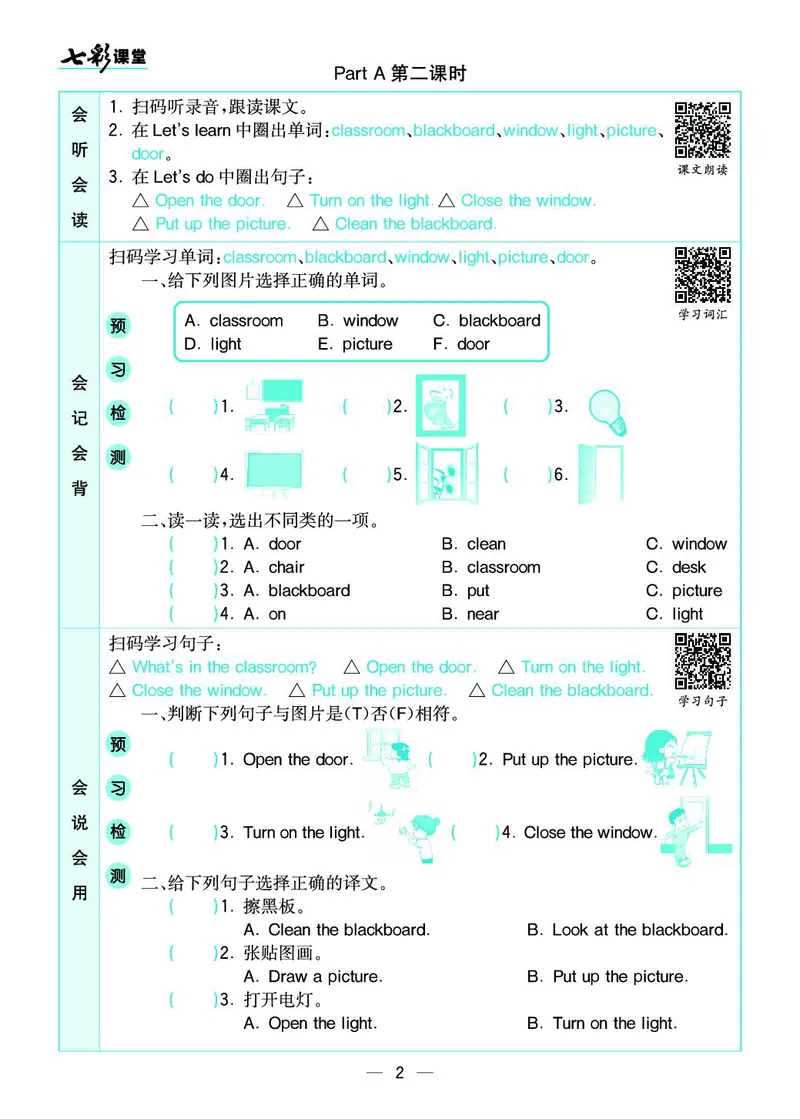 七彩课堂

Part A 第二课时

会听会读

1. 扫码听录音，跟读课文。
2. 在 Let's learn 中圈出单词：classroom、blackboard、window、light、picture、door。
3. 在 Let's do 中圈出句子：
△ Open the door. △ Turn on the light. △ Close the window.
△ Put up the picture. △ Clean the blackboard.

课文朗读

会记会背

扫码学习单词：classroom、blackboard、window、light、picture、door。

学习词汇

预习检测

一、给下列图片选择正确的单词。

A. classroom B. window C. blackboard
D. light E. picture F. door

( )1. ( )2. ( )3.
( )4. ( )5. ( )6.

二、读一读，选出不同类的一项。

( )1. A. door B. clean C. window
( )2. A. chair B. classroom C. desk
( )3. A. blackboard B. put C. picture
( )4. A. on B. near C. light

会说会用

扫码学习句子：
△ What's in the classroom? △ Open the door. △ Turn on the light.
△ Close the window. △ Put up the picture. △ Clean the blackboard.

学习句子

预习检测

一、判断下列句子与图片是(T)否(F)相符。

( )1. Open the door. ( )2. Put up the picture.
( )3. Turn on the light. ( )4. Close the window.

二、给下列句子选择正确的译文。

( )1. 擦黑板。
A. Clean the blackboard. B. Look at the blackboard.
( )2. 张贴图画。
A. Draw a picture. B. Put up the picture.
( )3. 打开电灯。
A. Open the light. B. Turn on the light.

— 2 —