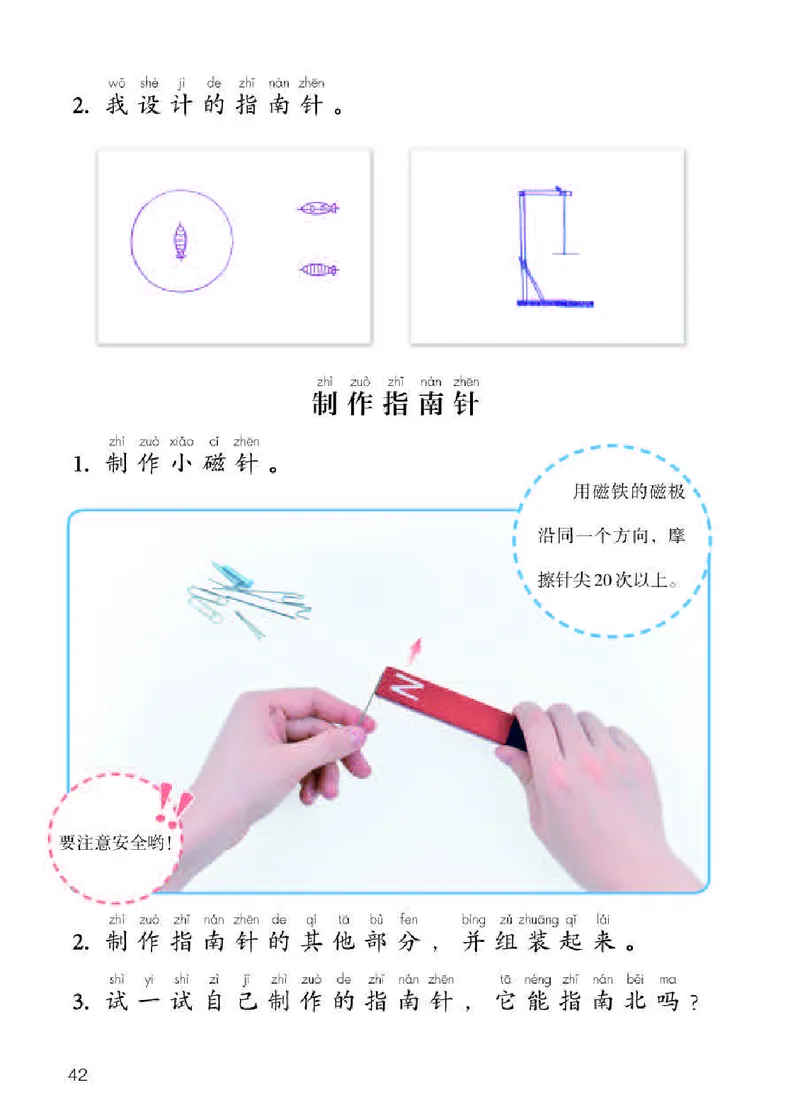 wǒ shè jì de zhǐ nán zhēn
2. 我设计的指南针。

zhì zuò zhǐ nán zhēn
制作指南针

zhì zuò xiǎo cí zhēn
1. 制作小磁针。

用磁铁的磁极沿同一个方向，摩擦针尖20次以上。

N

要注意安全哟！

zhì zuò zhǐ nán zhēn de qí tā bù fen bìng zǔ zhuāng qǐ lái
2. 制作指南针的其他部分，并组装起来。

shì yi shì zì jǐ zhì zuò de zhǐ nán zhēn tā néng zhǐ nán běi ma
3. 试一试自己制作的指南针，它能指南北吗？

42