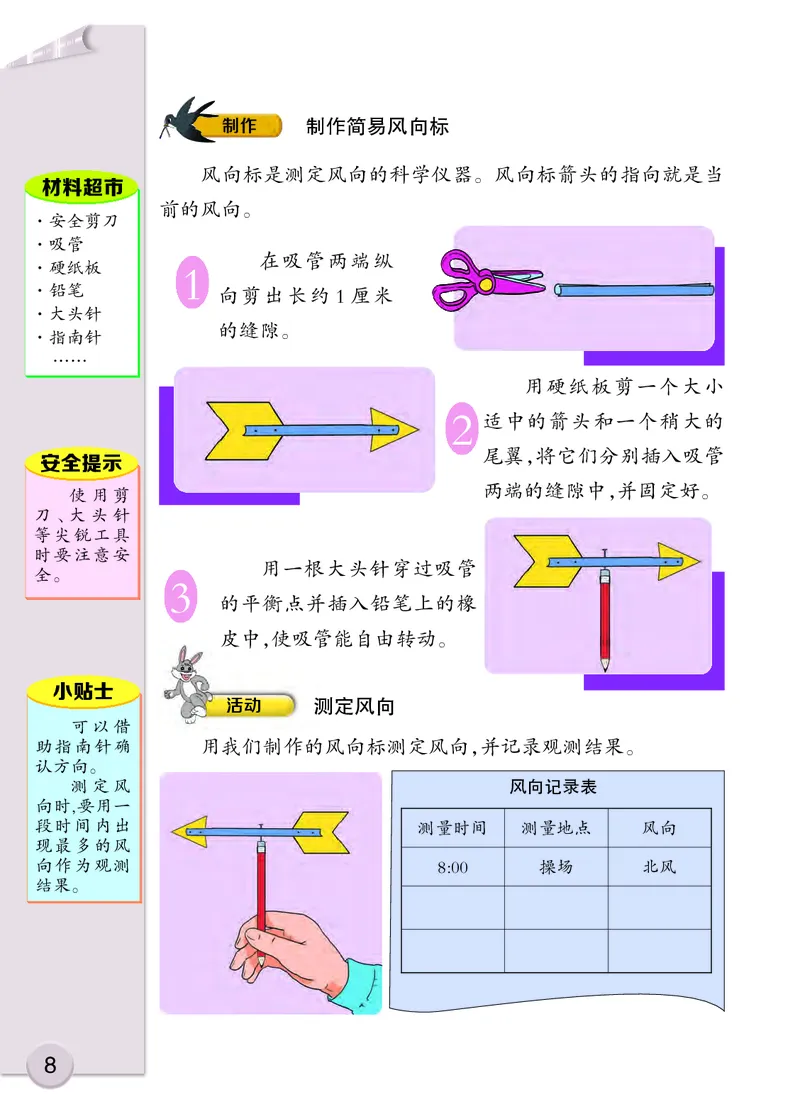 材料超市

· 安全剪刀
· 吸管
· 硬纸板
· 铅笔
· 大头针
· 指南针
……

安全提示

使用剪刀、大头针等尖锐工具时要注意安全。

小贴士

可以借助指南针确认方向。

测定风向时,要用一段时间内出现最多的风向作为观测结果。

制作 制作简易风向标

风向标是测定风向的科学仪器。风向标箭头的指向就是当前的风向。

1 在吸管两端纵向剪出长约1厘米的缝隙。

2 用硬纸板剪一个大小适中的箭头和一个稍大的尾翼,将它们分别插入吸管两端的缝隙中,并固定好。

3 用一根大头针穿过吸管的平衡点并插入铅笔上的橡皮中,使吸管能自由转动。

活动 测定风向

用我们制作的风向标测定风向,并记录观测结果。

风向记录表

| 测量时间 | 测量地点 | 风向 |
|---|---|---|
| 8:00 | 操场 | 北风 |
| | | |
| | | |

8