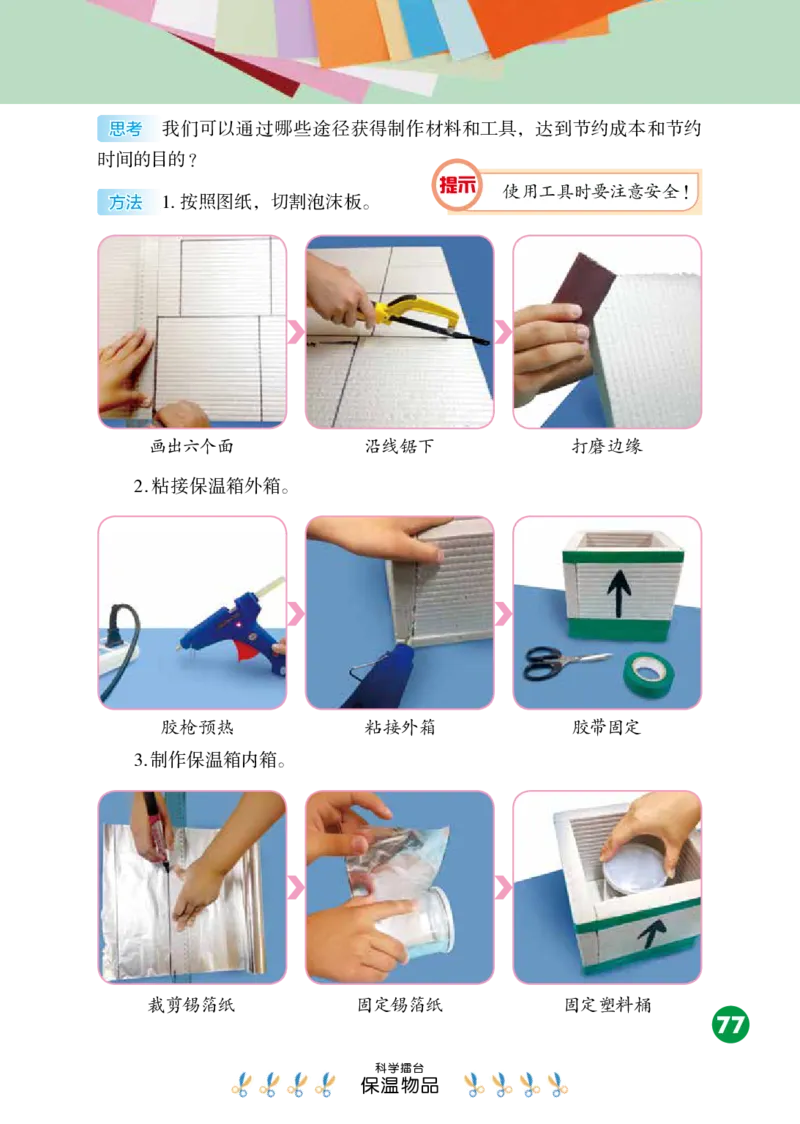 思考 我们可以通过哪些途径获得制作材料和工具，达到节约成本和节约时间的目的？

方法 1. 按照图纸，切割泡沫板。

提示 使用工具时要注意安全！

画出六个面

沿线锯下

打磨边缘

2. 粘接保温箱外箱。

胶枪预热

粘接外箱

胶带固定

3. 制作保温箱内箱。

裁剪锡箔纸

固定锡箔纸

固定塑料桶

77

科学擂台
保温物品