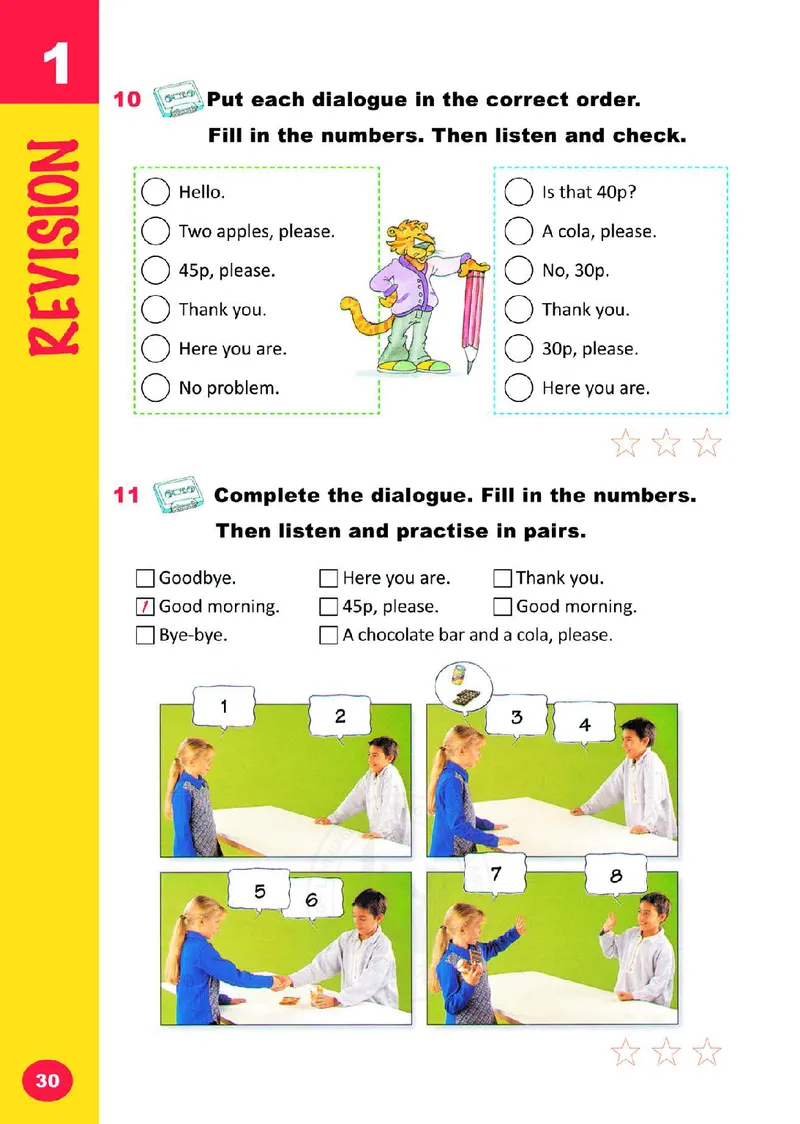 1

REVISION

10 Put each dialogue in the correct order. Fill in the numbers. Then listen and check.

Hello.
Two apples, please.
45p, please.
Thank you.
Here you are.
No problem.

Is that 40p?
A cola, please.
No, 30p.
Thank you.
30p, please.
Here you are.

11 Complete the dialogue. Fill in the numbers. Then listen and practise in pairs.

Goodbye.
1 Good morning.
Bye-bye.
Here you are.
45p, please.
A chocolate bar and a cola, please.
Thank you.
Good morning.

1
2
3
4
5
6
7
8

30