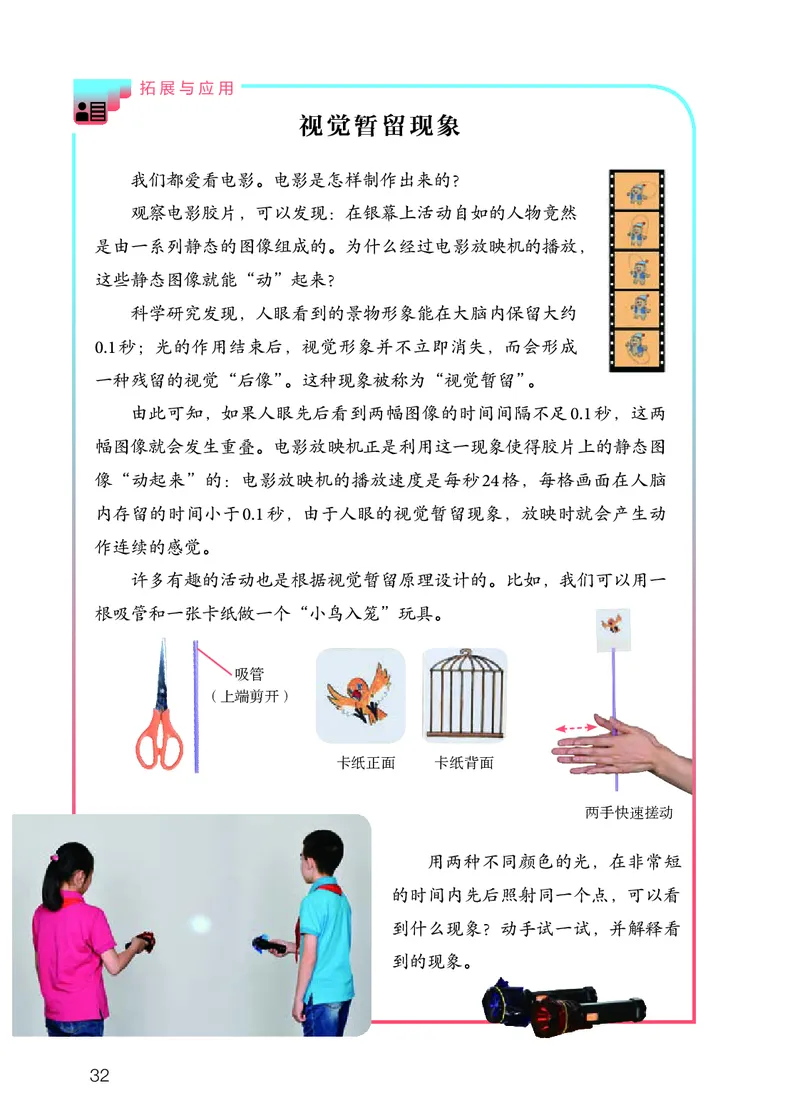 拓展与应用

视觉暂留现象

我们都爱看电影。电影是怎样制作出来的？

观察电影胶片，可以发现：在银幕上活动自如的人物竟然是由一系列静态的图像组成的。为什么经过电影放映机的播放，这些静态图像就能“动”起来？

科学研究发现，人眼看到的景物形象能在大脑内保留大约0.1秒；光的作用结束后，视觉形象并不立即消失，而会形成一种残留的视觉“后像”。这种现象被称为“视觉暂留”。

由此可知，如果人眼先后看到两幅图像的时间间隔不足0.1秒，这两幅图像就会发生重叠。电影放映机正是利用这一现象使得胶片上的静态图像“动起来”的：电影放映机的播放速度是每秒24格，每格画面在人脑内存留的时间小于0.1秒，由于人眼的视觉暂留现象，放映时就会产生动作连续的感觉。

许多有趣的活动也是根据视觉暂留原理设计的。比如，我们可以用一根吸管和一张卡纸做一个“小鸟入笼”玩具。

吸管
（上端剪开）

卡纸正面

卡纸背面

两手快速搓动

用两种不同颜色的光，在非常短的时间内先后照射同一个点，可以看到什么现象？动手试一试，并解释看到的现象。

32