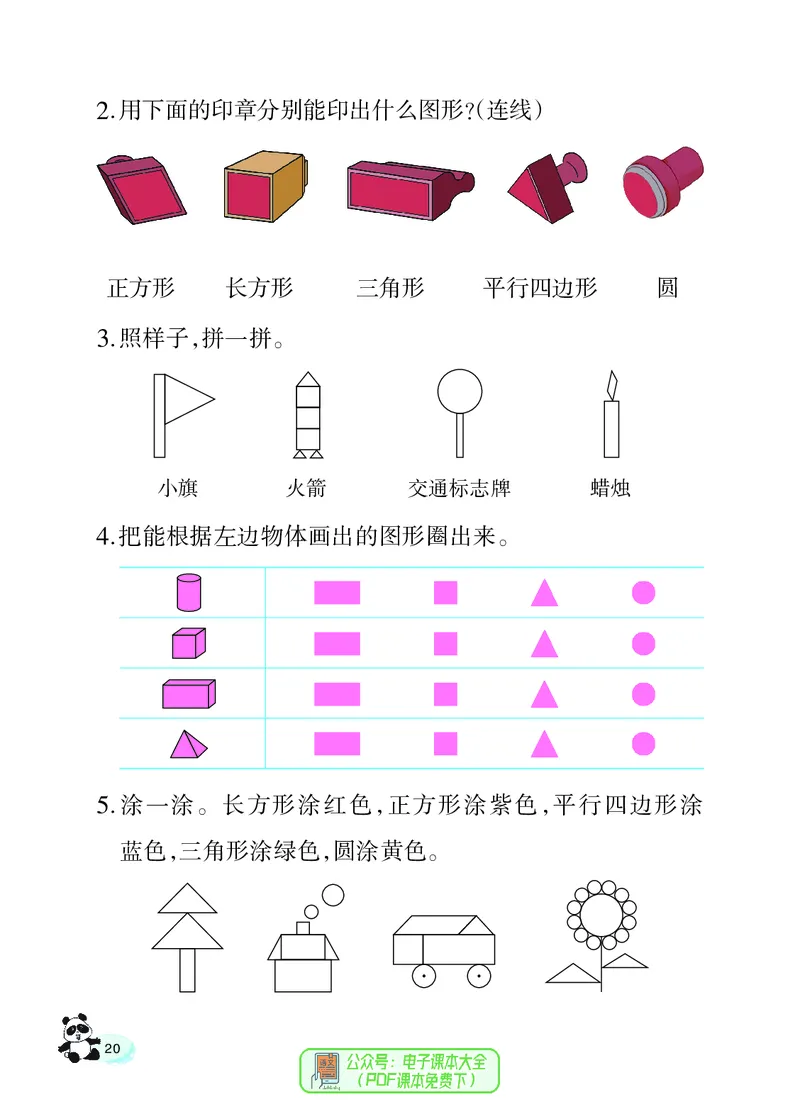 2.用下面的印章分别能印出什么图形?(连线)

正方形　长方形　三角形　平行四边形　圆

3.照样子,拼一拼。

小旗　火箭　交通标志牌　蜡烛

4.把能根据左边物体画出的图形圈出来。

5.涂一涂。长方形涂红色,正方形涂紫色,平行四边形涂蓝色,三角形涂绿色,圆涂黄色。

20

公众号:电子课本大全
(PDF课本免费下)