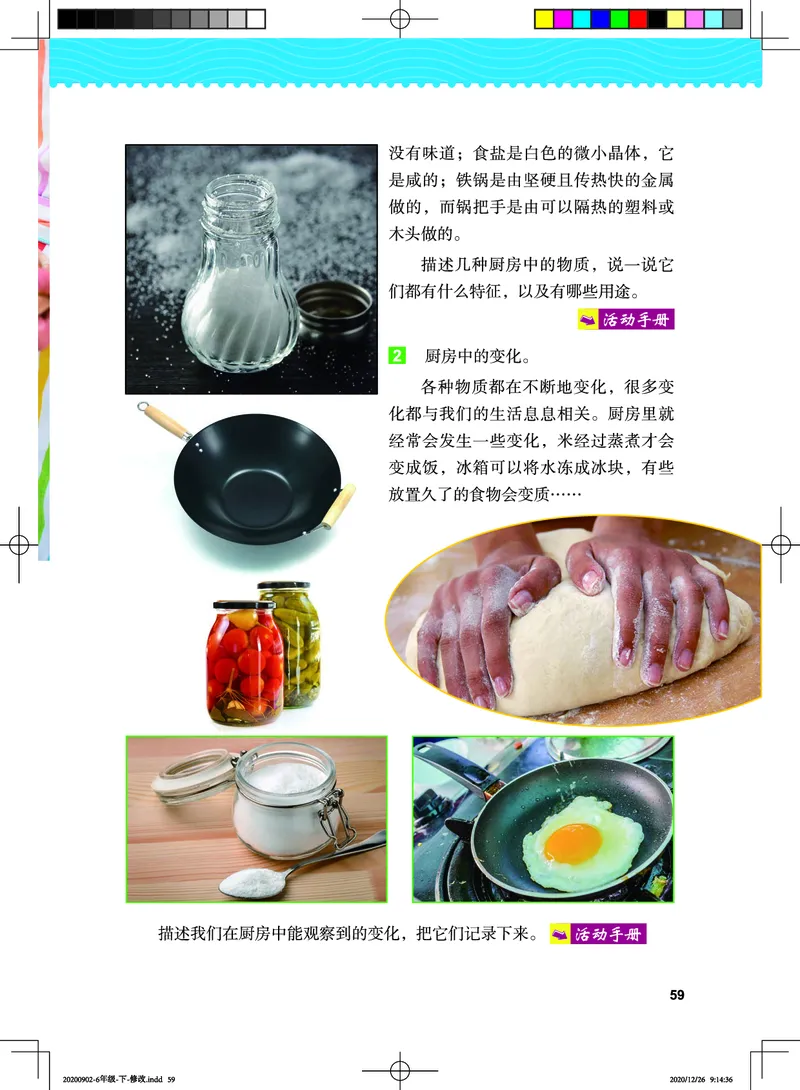 没有味道；食盐是白色的微小晶体，它是咸的；铁锅是由坚硬且传热快的金属做的，而锅把手是由可以隔热的塑料或木头做的。

描述几种厨房中的物质，说一说它们都有什么特征，以及有哪些用途。

活动手册

2 厨房中的变化。

各种物质都在不断地变化，很多变化都与我们的生活息息相关。厨房里就经常会发生一些变化，米经过蒸煮才会变成饭，冰箱可以将水冻成冰块，有些放置久了的食物会变质……

描述我们在厨房中能观察到的变化，把它们记录下来。 活动手册

59

20200902-6年级-下-修改.indd 59

2020/12/26 9:14:36