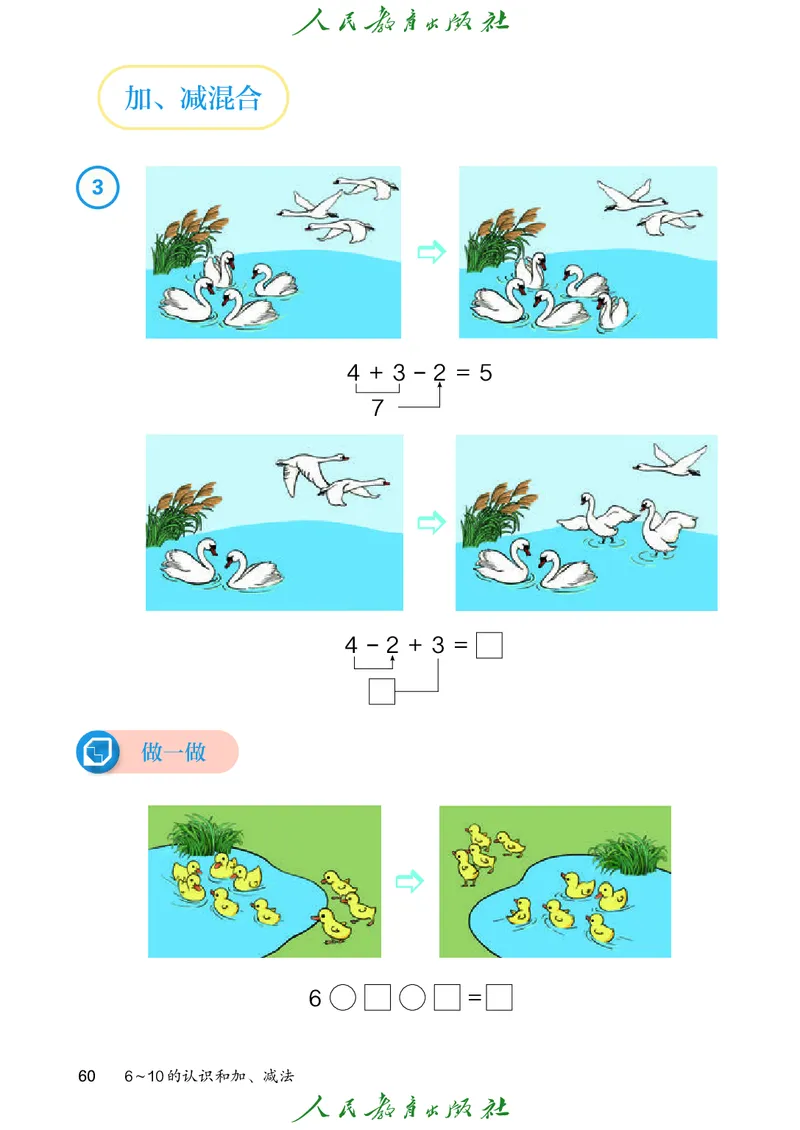 人民教育出版社

加、减混合

3

$4 + 3 - 2 = 5$

7

$4 - 2 + 3 = \square$

$\square$

做一做

$6 \bigcirc \square \bigcirc \square = \square$

60　6～10的认识和加、减法

人民教育出版社