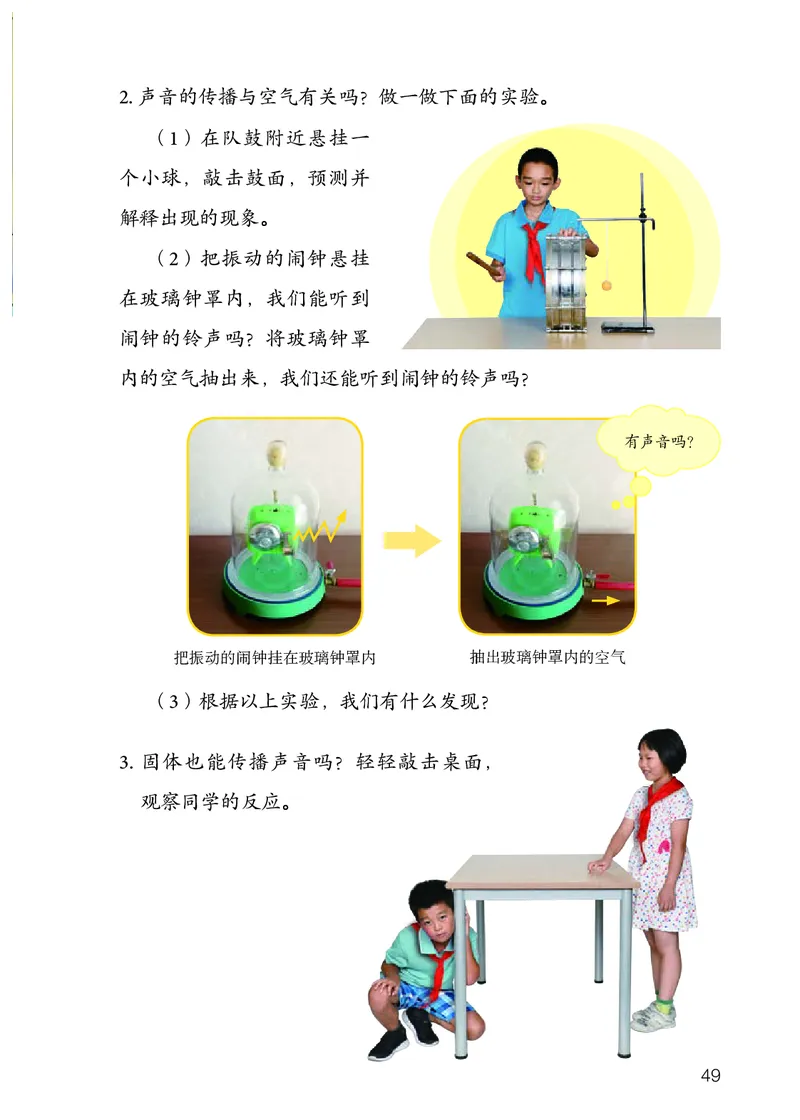 2. 声音的传播与空气有关吗？做一做下面的实验。

（1）在队鼓附近悬挂一个小球，敲击鼓面，预测并解释出现的现象。

（2）把振动的闹钟悬挂在玻璃钟罩内，我们能听到闹钟的铃声吗？将玻璃钟罩内的空气抽出来，我们还能听到闹钟的铃声吗？

有声音吗？

把振动的闹钟挂在玻璃钟罩内

抽出玻璃钟罩内的空气

（3）根据以上实验，我们有什么发现？

3. 固体也能传播声音吗？轻轻敲击桌面，观察同学的反应。

49