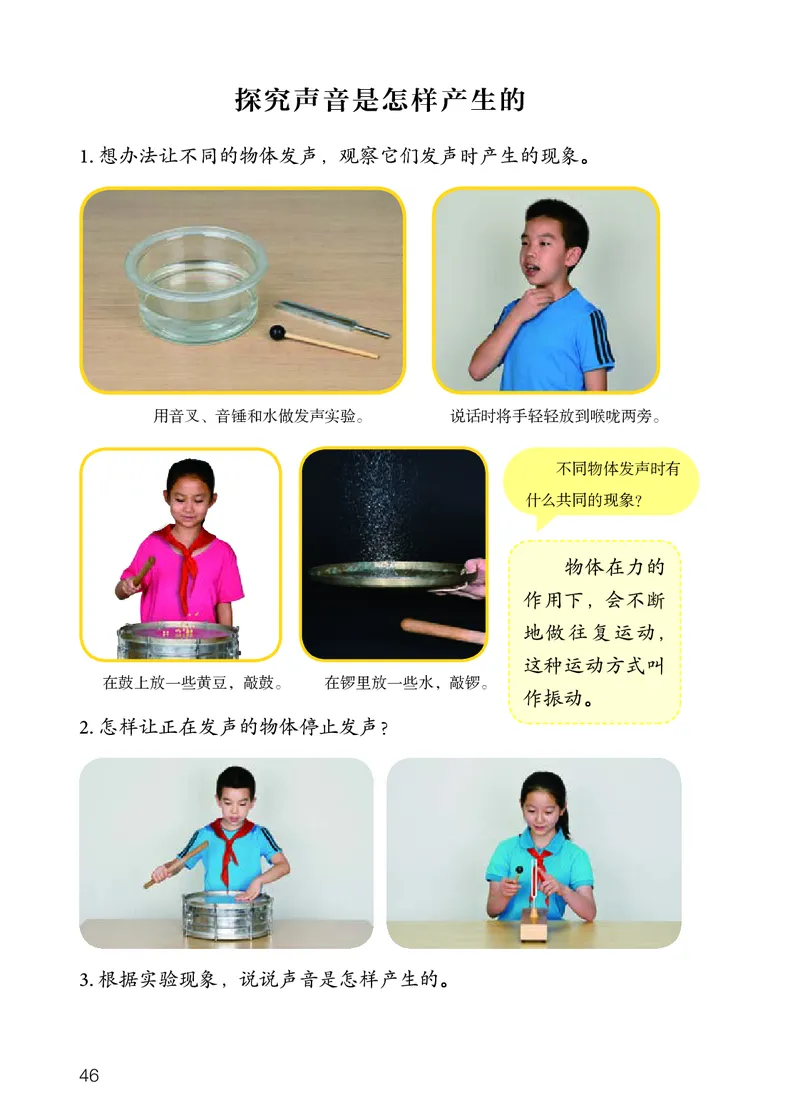 探究声音是怎样产生的

1. 想办法让不同的物体发声，观察它们发声时产生的现象。

用音叉、音锤和水做发声实验。

说话时将手轻轻放到喉咙两旁。

在鼓上放一些黄豆，敲鼓。

在锣里放一些水，敲锣。

不同物体发声时有什么共同的现象？

物体在力的作用下，会不断地做往复运动，这种运动方式叫作振动。

2. 怎样让正在发声的物体停止发声？

3. 根据实验现象，说说声音是怎样产生的。

46