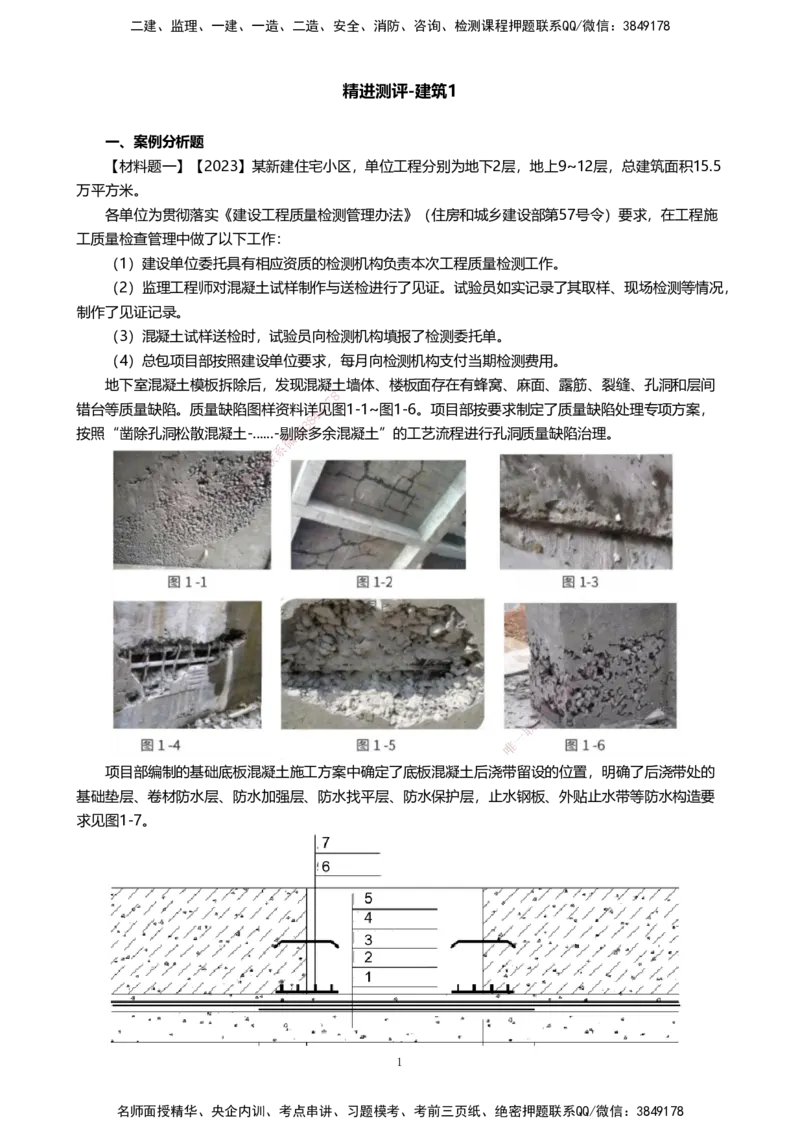 二建、监理、一建、一造、二造、安全、消防、咨询、检测课程押题联系QQ/微信：3849178

精进测评-建筑1

一、案例分析题

【材料题一】【2023】某新建住宅小区，单位工程分别为地下2层，地上9~12层，总建筑面积15.5万平方米。

各单位为贯彻落实《建设工程质量检测管理办法》（住房和城乡建设部第57号令）要求，在工程施工质量检查管理中做了以下工作：

（1）建设单位委托具有相应资质的检测机构负责本次工程质量检测工作。

（2）监理工程师对混凝土试样制作与送检进行了见证。试验员如实记录了其取样、现场检测等情况，制作了见证记录。

（3）混凝土试样送检时，试验员向检测机构填报了检测委托单。

（4）总包项目部按照建设单位要求，每月向检测机构支付当期检测费用。

地下室混凝土模板拆除后，发现混凝土墙体、楼板面存在有蜂窝、麻面、露筋、裂缝、孔洞和层间错台等质量缺陷。质量缺陷图样资料详见图1-1~图1-6。项目部按要求制定了质量缺陷处理专项方案，按照“凿除孔洞松散混凝土-……-剔除多余混凝土”的工艺流程进行孔洞质量缺陷治理。

图 1-1 图 1-2 图 1-3

图 1-4 图 1-5 图 1-6

项目部编制的基础底板混凝土施工方案中确定了底板混凝土后浇带留设的位置，明确了后浇带处的基础垫层、卷材防水层、防水加强层、防水找平层、防水保护层，止水钢板、外贴止水带等防水构造要求见图1-7。

7
6
5
4
3
2
1

1

名师面授精华、央企内训、考点串讲、习题模考、考前三页纸、绝密押题联系QQ/微信：3849178