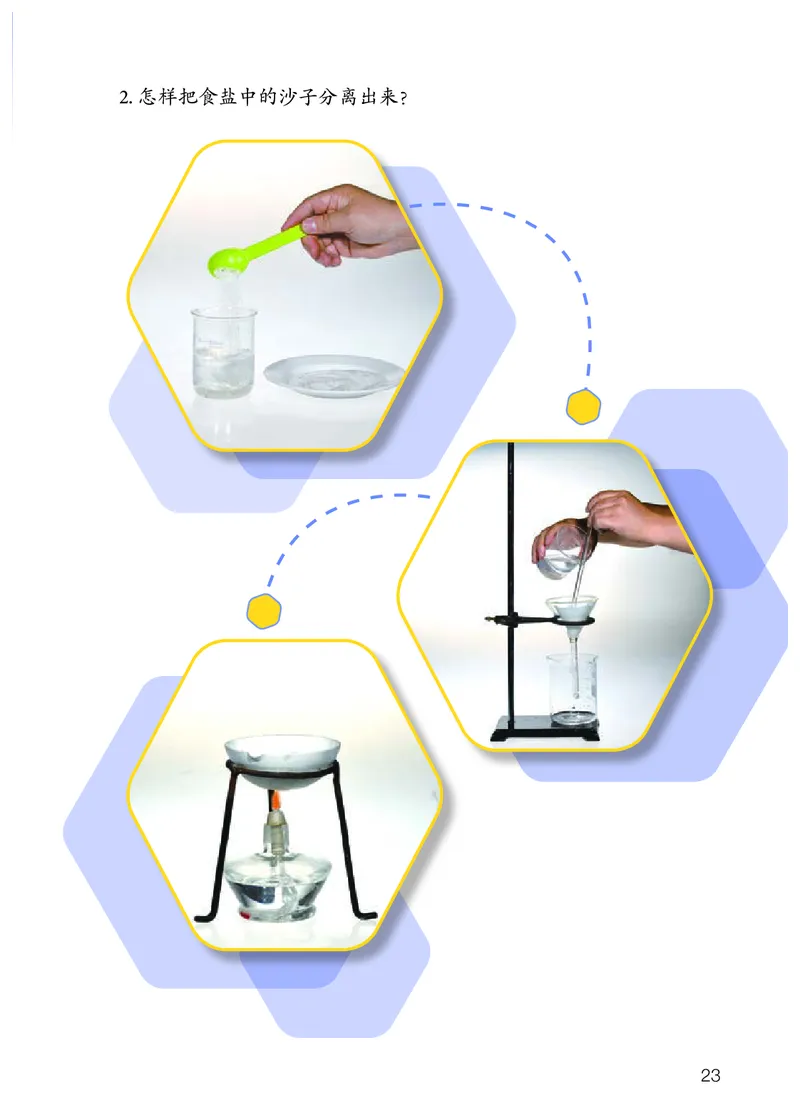 2. 怎样把食盐中的沙子分离出来？

23