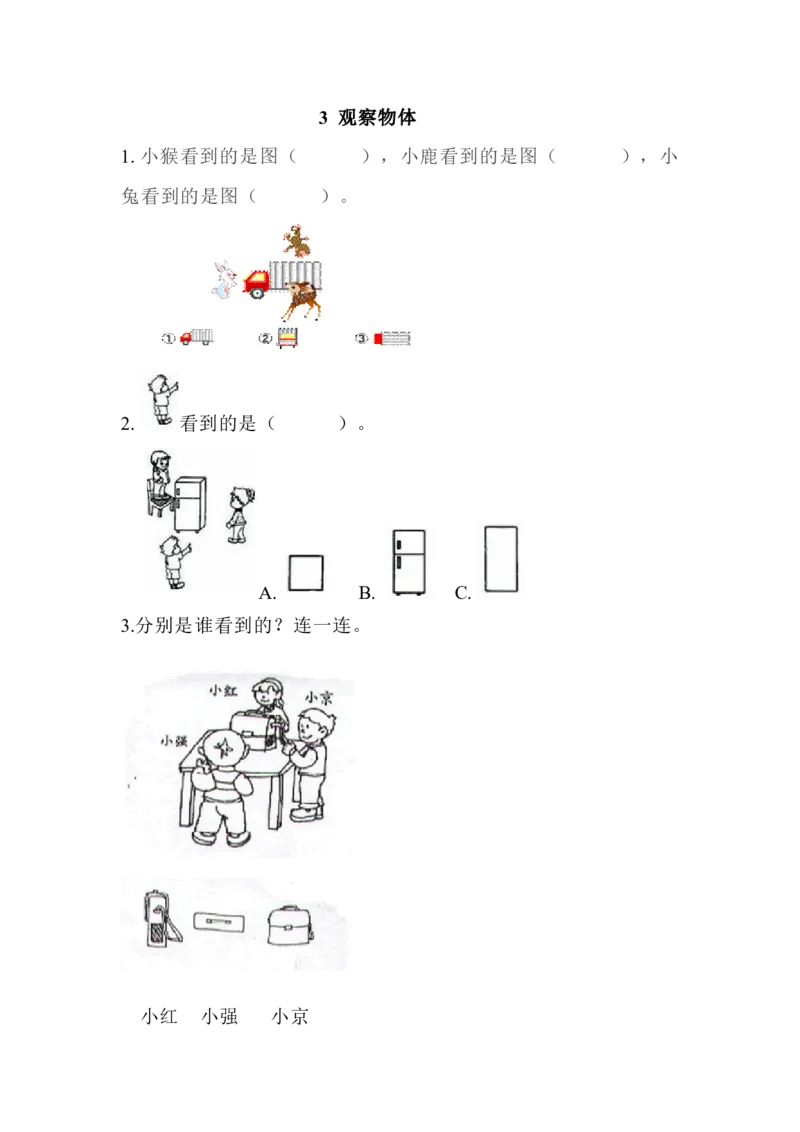 3 观察物体

1. 小猴看到的是图（　　），小鹿看到的是图（　　），小兔看到的是图（　　）。

①　②　③

2. 看到的是（　　）。

A.　B.　C.

3.分别是谁看到的？连一连。

小红　小京　小强

小红　小强　小京