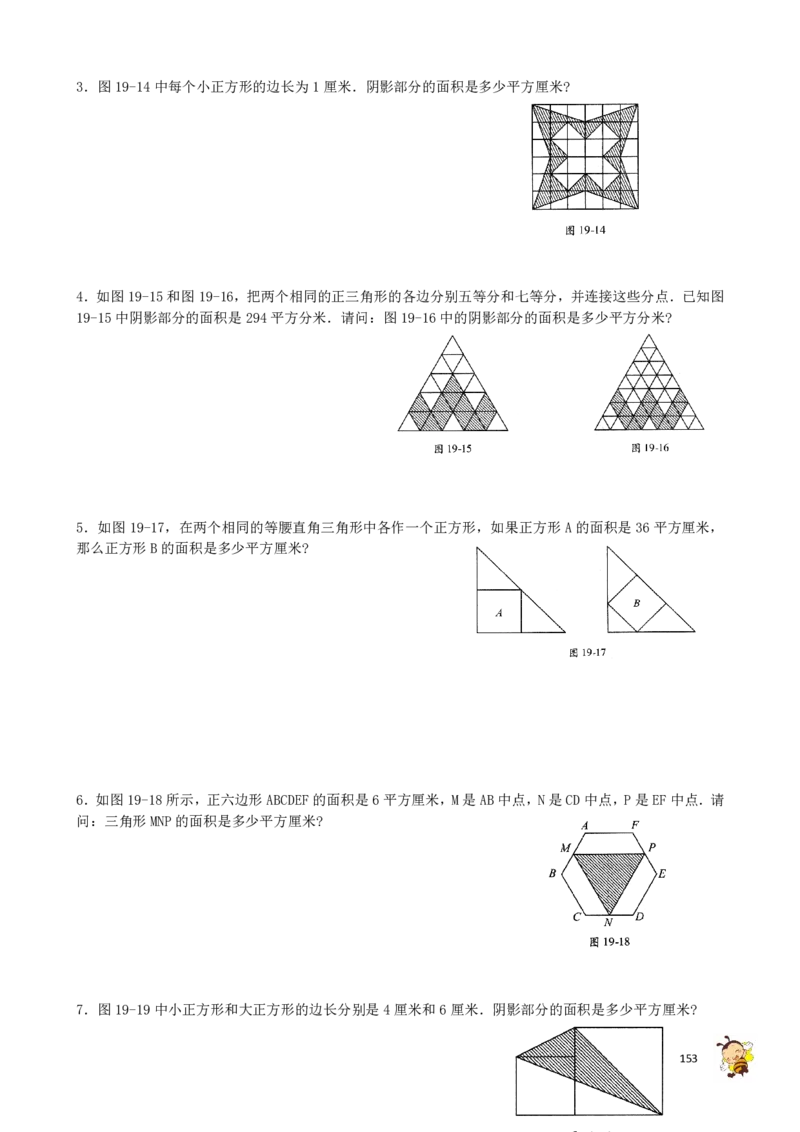 3．图 19-14 中每个小正方形的边长为 1 厘米．阴影部分的面积是多少平方厘米?

图 19-14

4．如图 19-15 和图 19-16，把两个相同的正三角形的各边分别五等分和七等分，并连接这些分点．已知图 19-15 中阴影部分的面积是 294 平方分米．请问：图 19-16 中的阴影部分的面积是多少平方分米?

图 19-15

图 19-16

5．如图 19-17，在两个相同的等腰直角三角形中各作一个正方形，如果正方形 A 的面积是 36 平方厘米，那么正方形 B 的面积是多少平方厘米?

A

B

图 19-17

6．如图 19-18 所示，正六边形 ABCDEF 的面积是 6 平方厘米，M 是 AB 中点，N 是 CD 中点，P 是 EF 中点．请问：三角形 MNP 的面积是多少平方厘米?

A F M P B E C N D

图 19-18

7．图 19-19 中小正方形和大正方形的边长分别是 4 厘米和 6 厘米．阴影部分的面积是多少平方厘米?

153