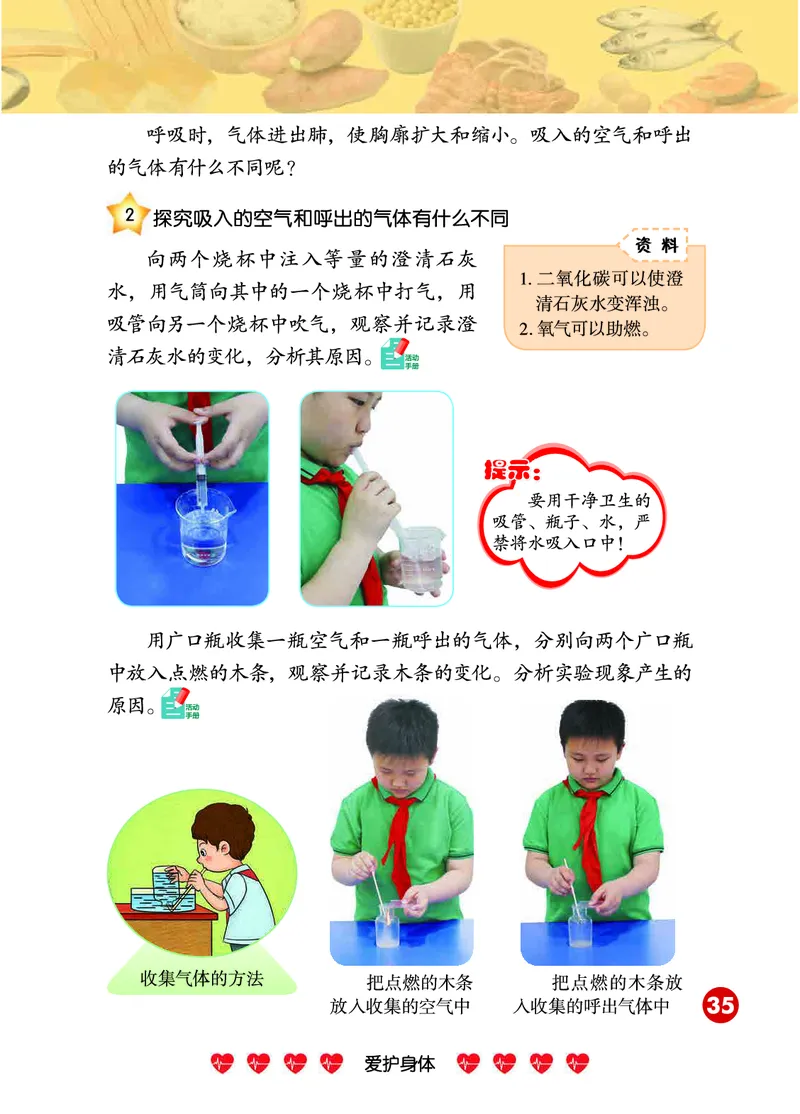 呼吸时，气体进出肺，使胸廓扩大和缩小。吸入的空气和呼出的气体有什么不同呢？

2 探究吸入的空气和呼出的气体有什么不同

向两个烧杯中注入等量的澄清石灰水，用气筒向其中的一个烧杯中打气，用吸管向另一个烧杯中吹气，观察并记录澄清石灰水的变化，分析其原因。活动手册

资料
1. 二氧化碳可以使澄清石灰水变浑浊。
2. 氧气可以助燃。

提示：
要用干净卫生的吸管、瓶子、水，严禁将水吸入口中！

用广口瓶收集一瓶空气和一瓶呼出的气体，分别向两个广口瓶中放入点燃的木条，观察并记录木条的变化。分析实验现象产生的原因。活动手册

收集气体的方法

把点燃的木条放入收集的空气中

把点燃的木条放入收集的呼出气体中

35

爱护身体