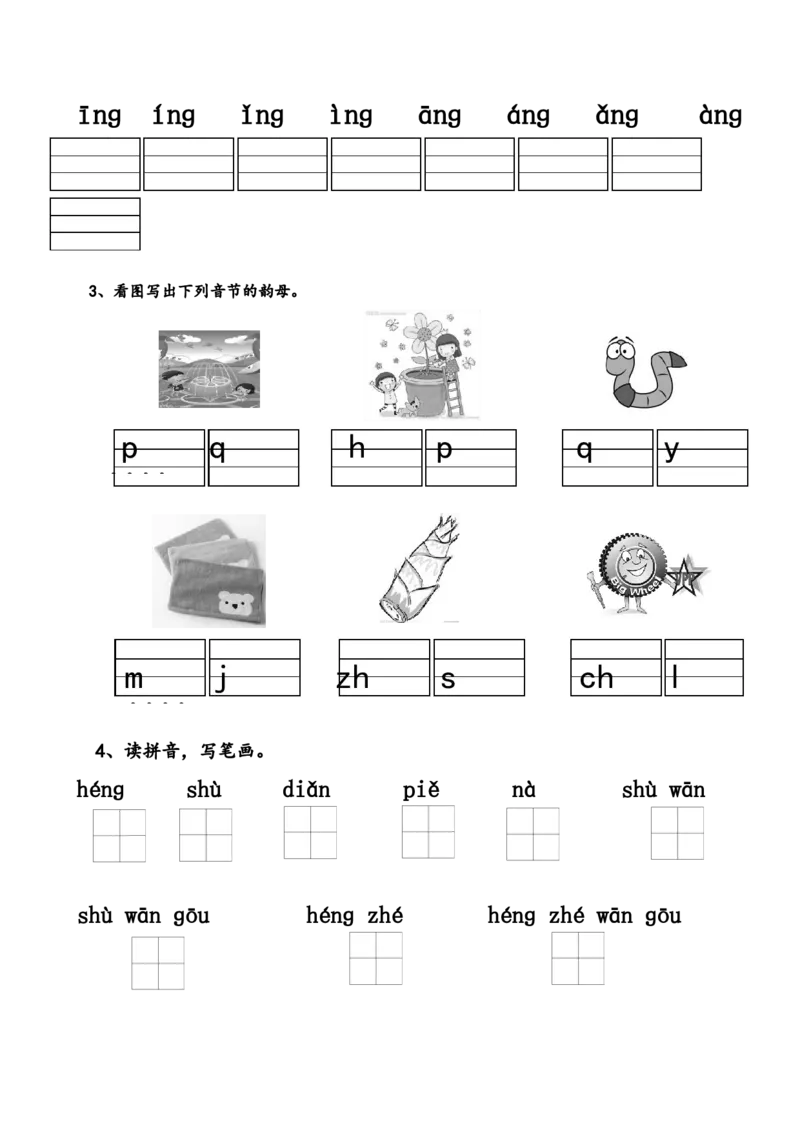 īng íng ǐng ìng āng áng ǎng àng

3、看图写出下列音节的韵母。

p q h p q y

m j zh s ch l

4、读拼音，写笔画。

héng shù diǎn piě nà shù wān

shù wān gōu héng zhé héng zhé wān gōu