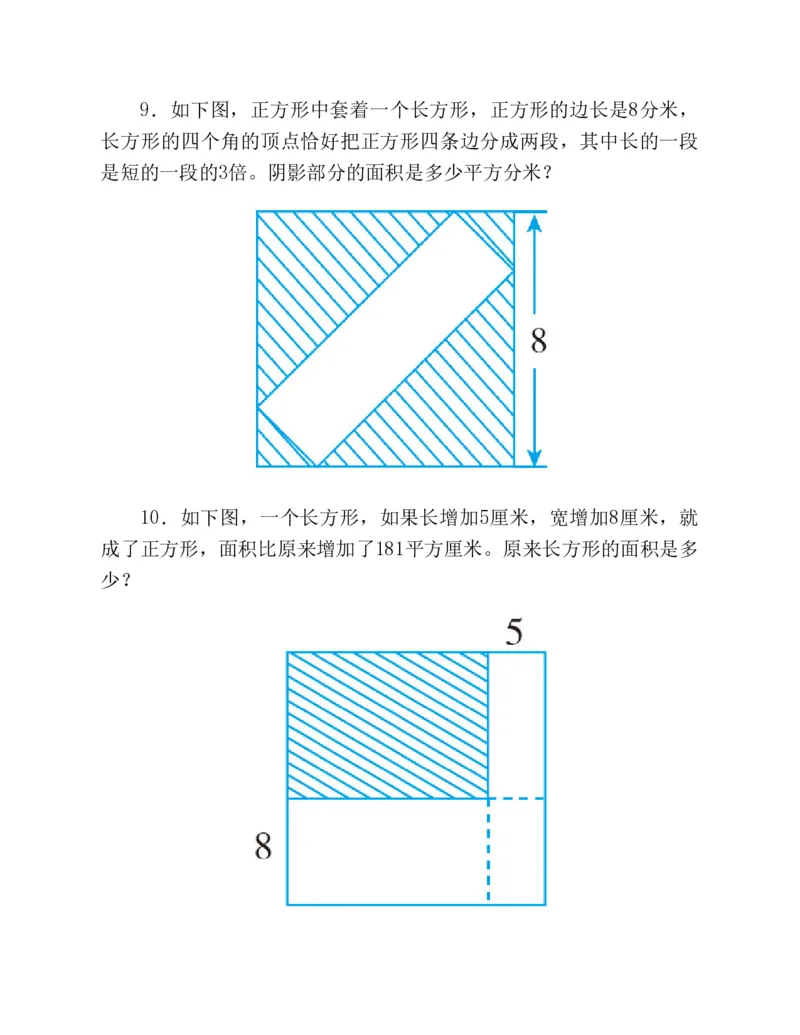 9．如下图，正方形中套着一个长方形，正方形的边长是8分米，长方形的四个角的顶点恰好把正方形四条边分成两段，其中长的一段是短的一段的3倍。阴影部分的面积是多少平方分米？

8

10．如下图，一个长方形，如果长增加5厘米，宽增加8厘米，就成了正方形，面积比原来增加了181平方厘米。原来长方形的面积是多少？

5

8