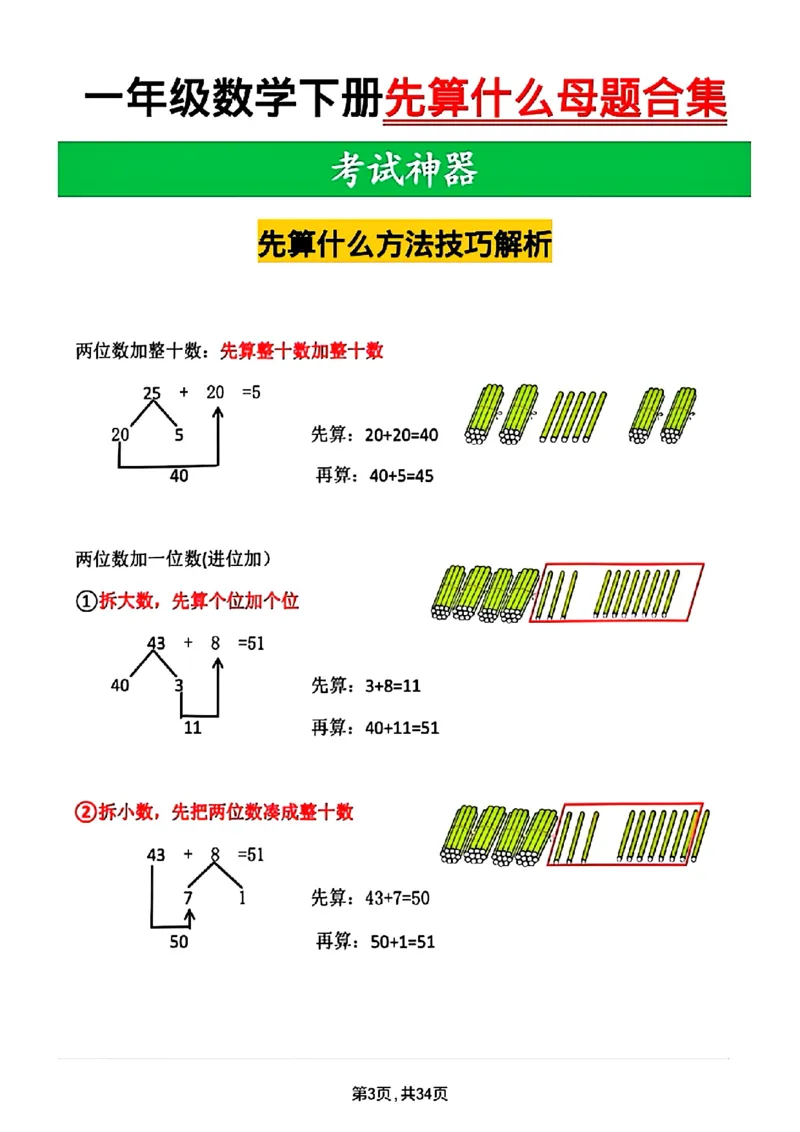 一年级数学下册先算什么母题合集

考试神器

先算什么方法技巧解析

两位数加整十数：先算整十数加整十数

25 + 20 =5

20 5

40

先算：20+20=40

再算：40+5=45

两位数加一位数(进位加）

①拆大数，先算个位加个位

43 + 8 =51

40 3

11

先算：3+8=11

再算：40+11=51

②拆小数，先把两位数凑成整十数

43 + 8 =51

7 1

50

先算：43+7=50

再算：50+1=51

第3页，共34页