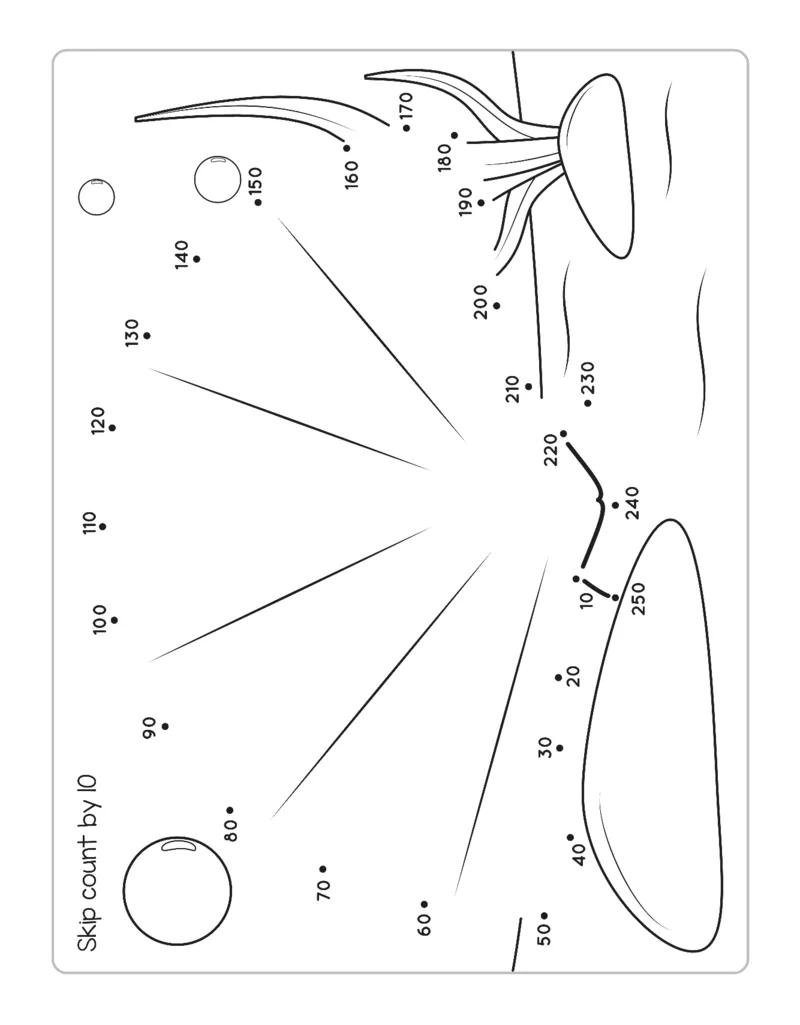 Skip count by 10

10
20
30
40
50
60
70
80
90
100
110
120
130
140
150
160
170
180
190
200
210
220
230
240
250